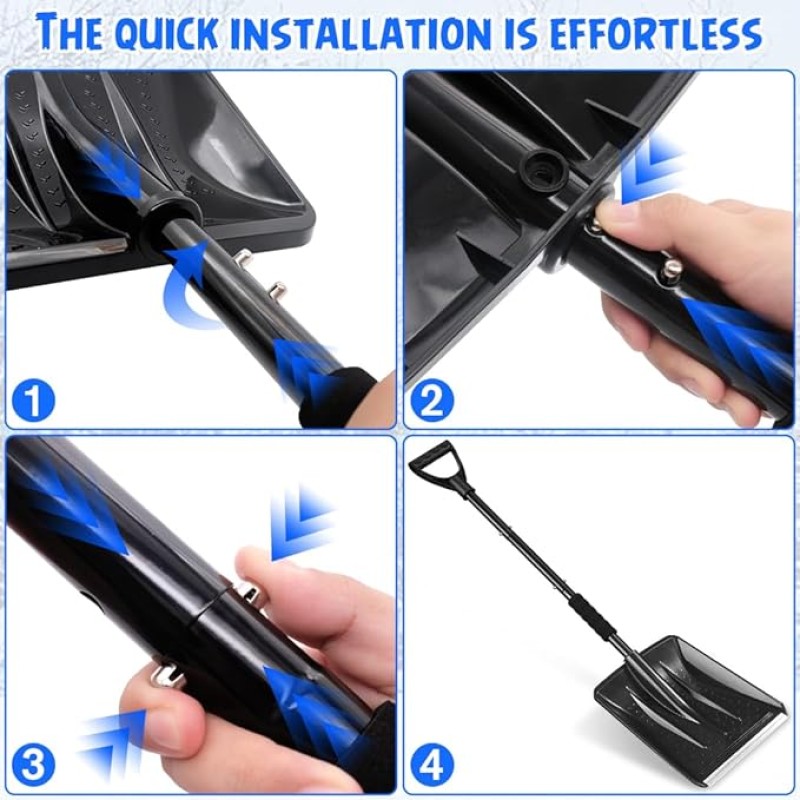 THE QUICK INSTALLATION IS EFFORTLESS

1

2

3

4