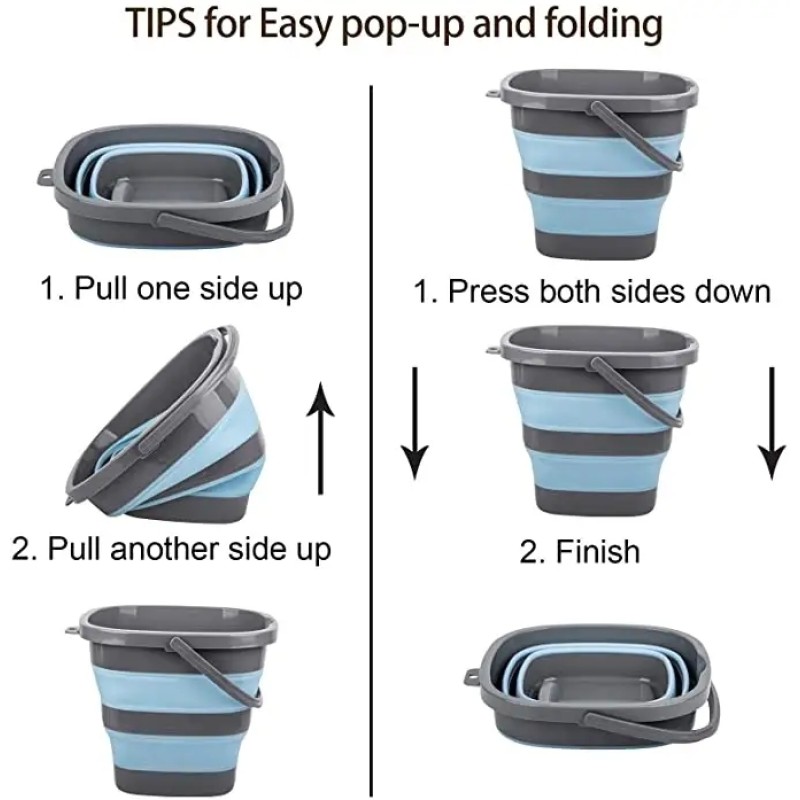 TIPS for Easy pop-up and folding

1. Pull one side up

2. Pull another side up

1. Press both sides down

2. Finish