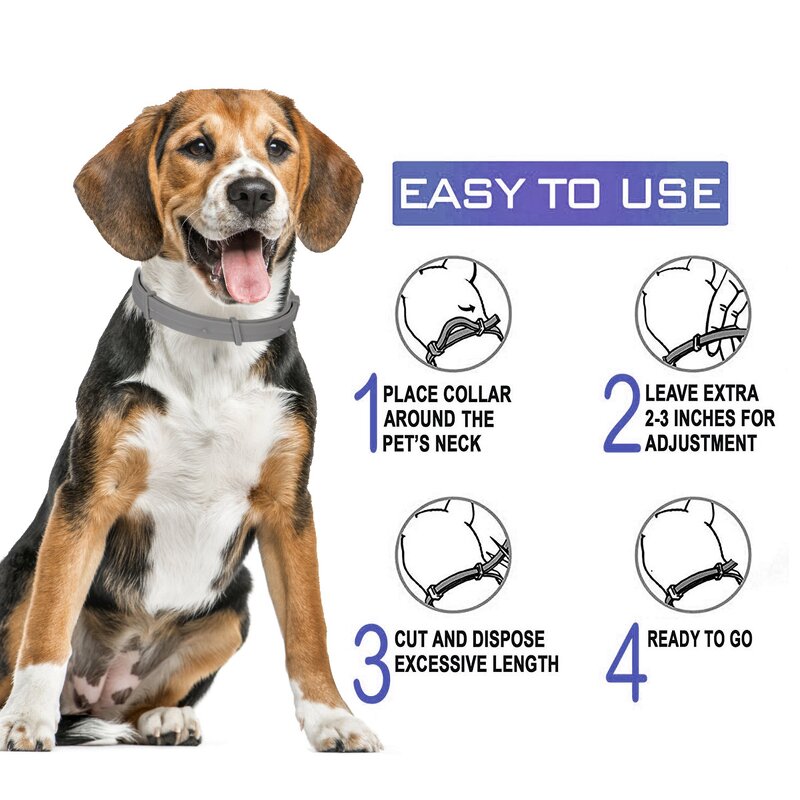 EASY TO USE

1 PLACE COLLAR AROUND THE PET'S NECK

2 LEAVE EXTRA 2-3 INCHES FOR ADJUSTMENT

3 CUT AND DISPOSE EXCESSIVE LENGTH

4 READY TO GO