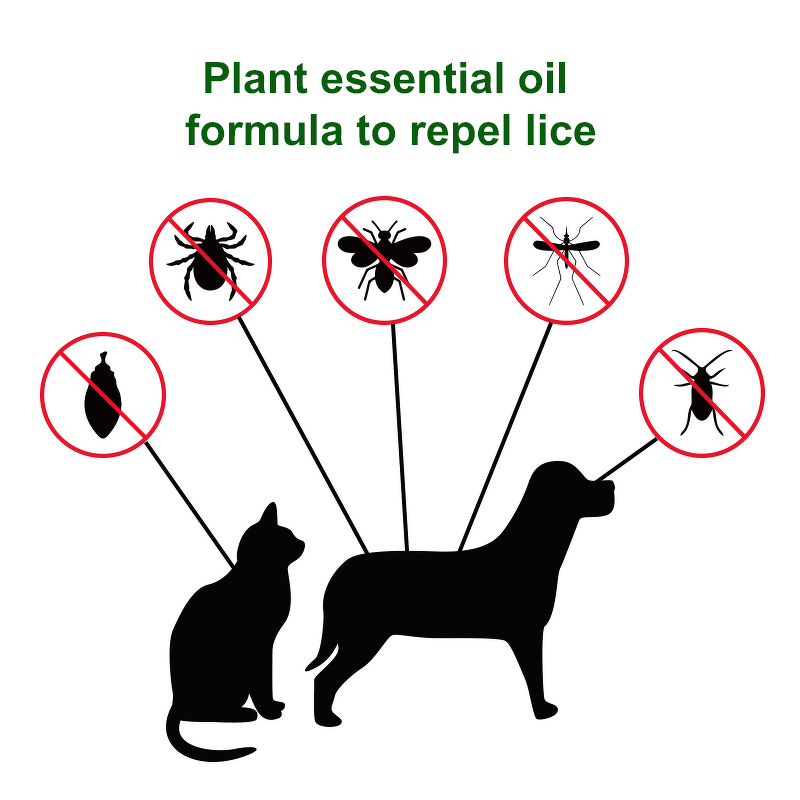 Plant essential oil formula to repel lice