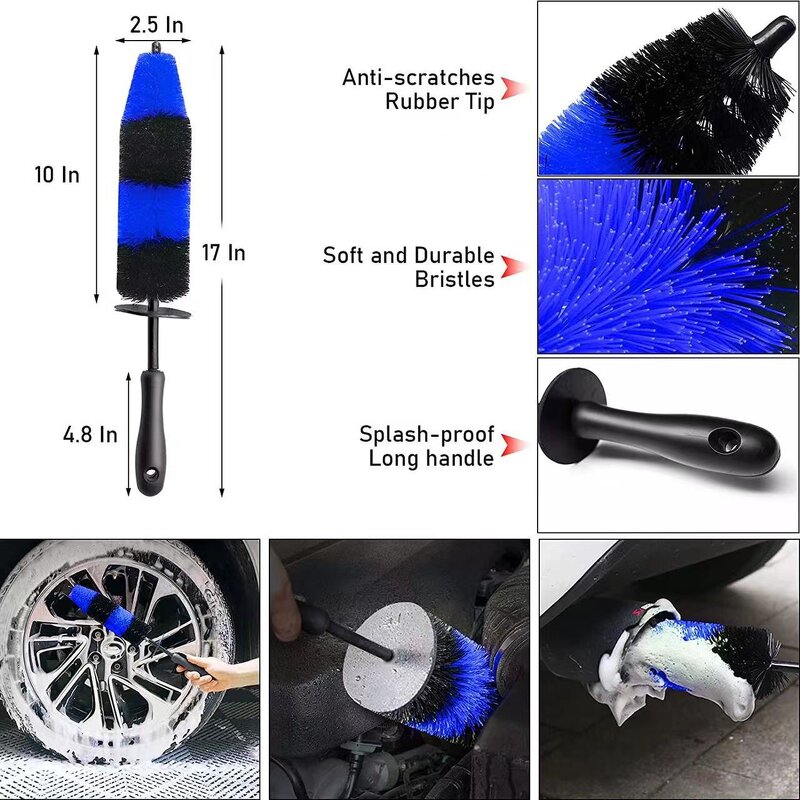 2.5 In

10 In

17 In

4.8 In

Anti-scratches Rubber Tip

Soft and Durable Bristles

Splash-proof Long handle