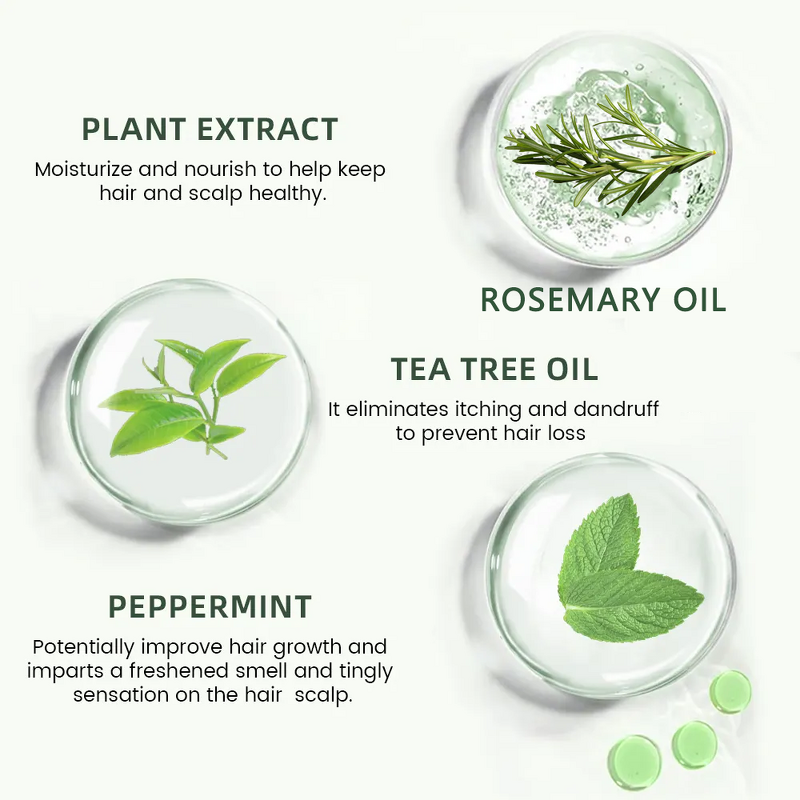 PLANT EXTRACT
Moisturize and nourish to help keep hair and scalp healthy.

ROSEMARY OIL

TEA TREE OIL
It eliminates itching and dandruff to prevent hair loss

PEPPERMINT
Potentially improve hair growth and imparts a freshened smell and tingly sensation on the hair scalp.