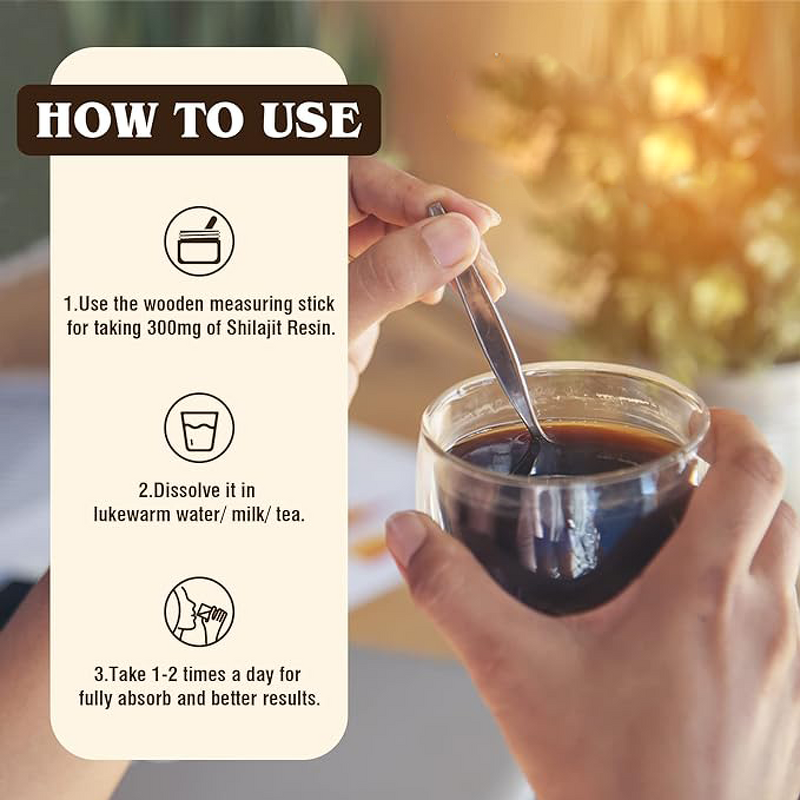 HOW TO USE

1.Use the wooden measuring stick for taking 300mg of Shilajit Resin.

2.Dissolve it in lukewarm water/ milk/ tea.

3.Take 1-2 times a day for fully absorb and better results.