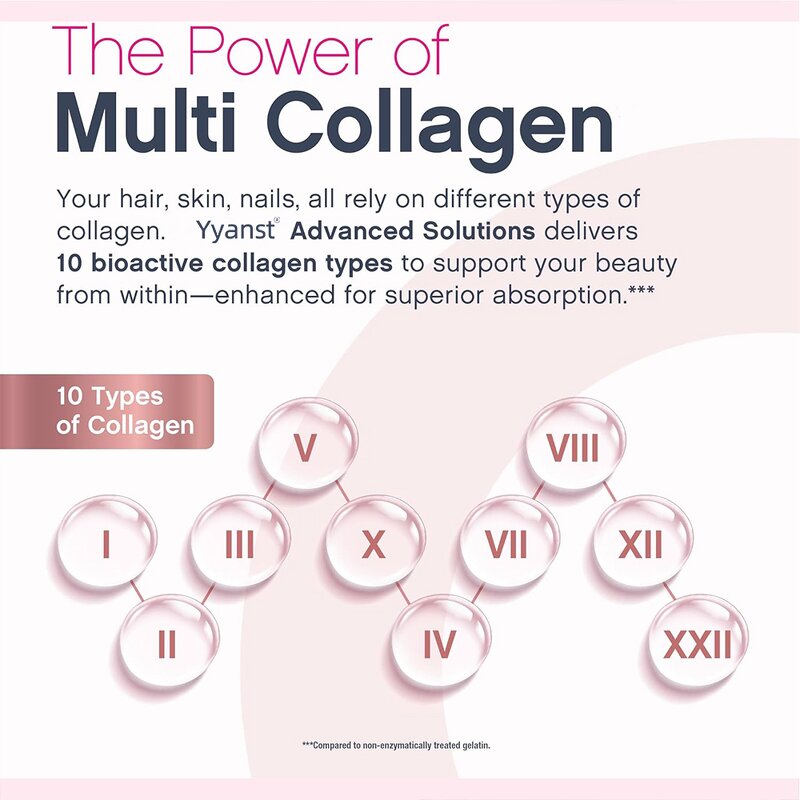 The Power of
Multi Collagen

Your hair, skin, nails, all rely on different types of collagen. Yyanst® Advanced Solutions delivers 10 bioactive collagen types to support your beauty from within—enhanced for superior absorption.***

10 Types of Collagen

I
II
III
V
X
IV
VII
VIII
XII
XXII

***Compared to non-enzymatically treated gelatin.