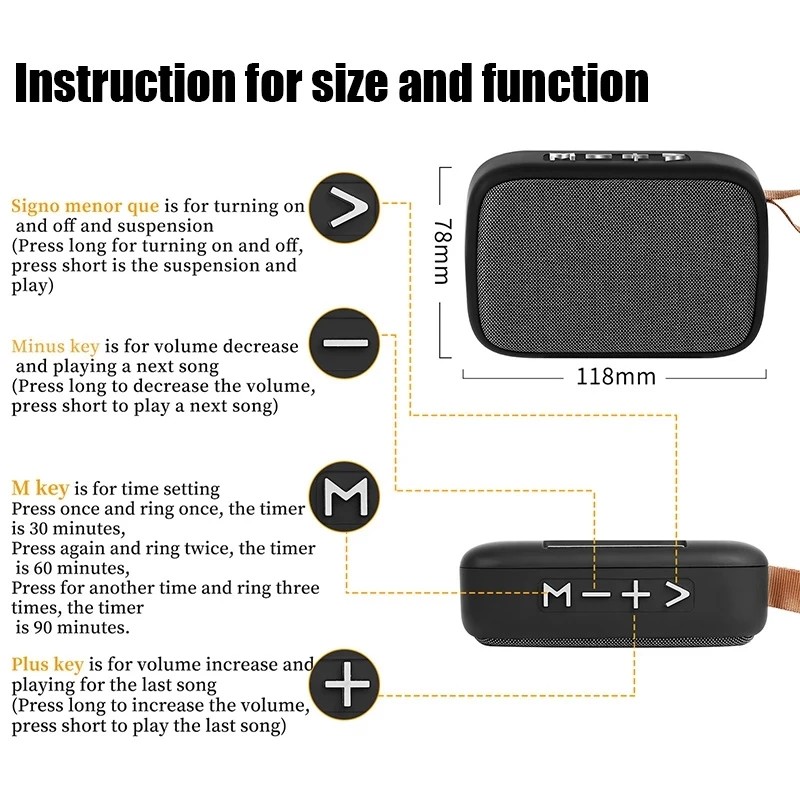 Instruction for size and function

Signo menor que is for turning on and off and suspension
(Press long for turning on and off, press short is the suspension and play)

>

Minus key is for volume decrease and playing a next song
(Press long to decrease the volume, press short to play a next song)

—

M key is for time setting
Press once and ring once, the timer is 30 minutes,
Press again and ring twice, the timer is 60 minutes,
Press for another time and ring three times, the timer is 90 minutes.

M

Plus key is for volume increase and playing for the last song
(Press long to increase the volume, press short to play the last song)

+

78mm

118mm

M — + >