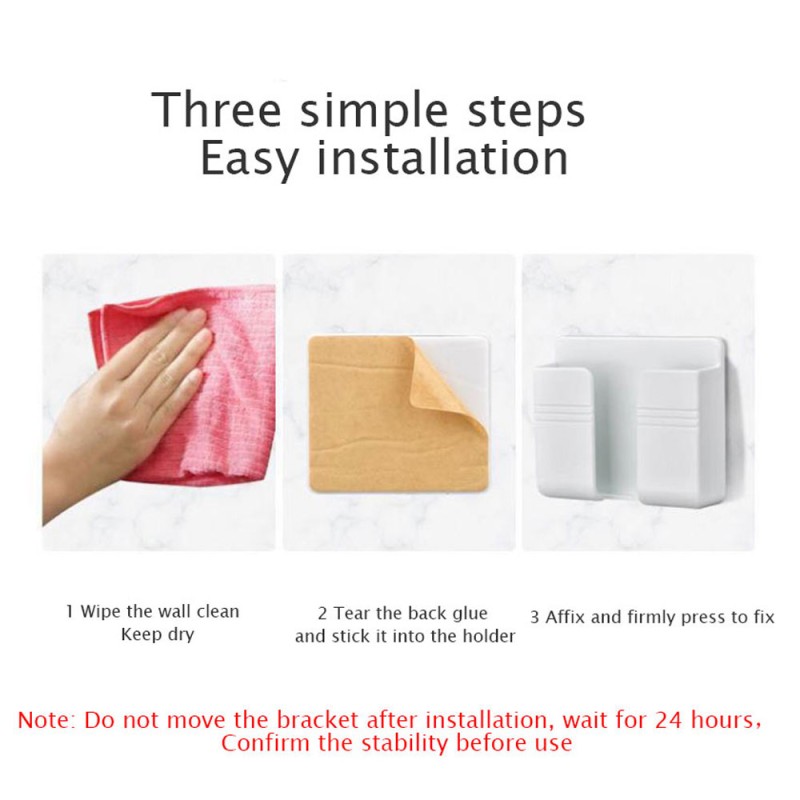 Three simple steps
Easy installation

1 Wipe the wall clean
Keep dry

2 Tear the back glue
and stick it into the holder

3 Affix and firmly press to fix

Note: Do not move the bracket after installation, wait for 24 hours,
Confirm the stability before use