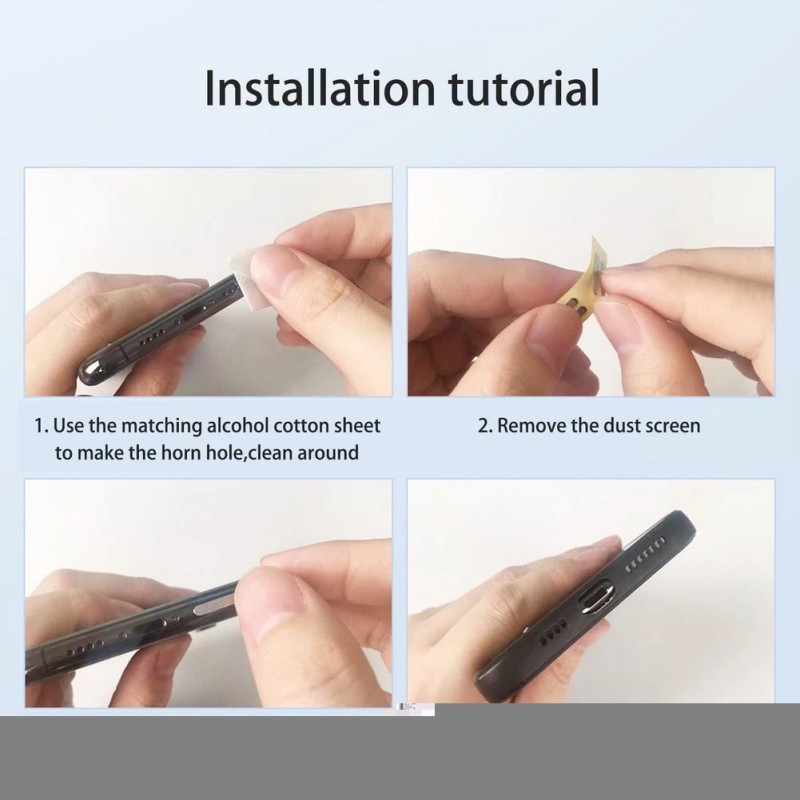 Installation tutorial

1. Use the matching alcohol cotton sheet to make the horn hole,clean around

2. Remove the dust screen