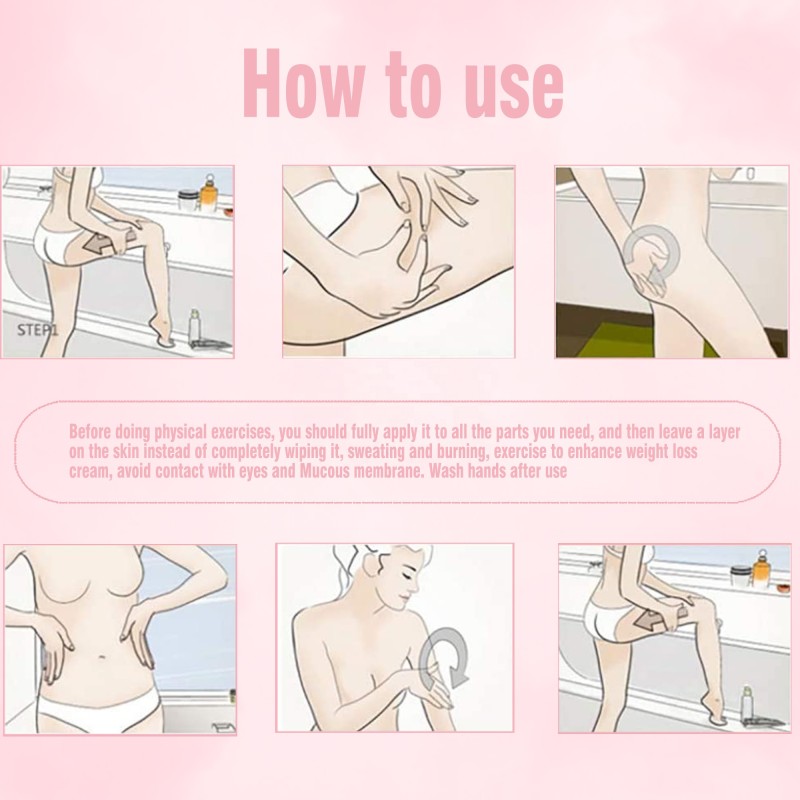 How to use

STEP1

Before doing physical exercises, you should fully apply it to all the parts you need, and then leave a layer on the skin instead of completely wiping it, sweating and burning, exercise to enhance weight loss cream, avoid contact with eyes and Mucous membrane. Wash hands after use