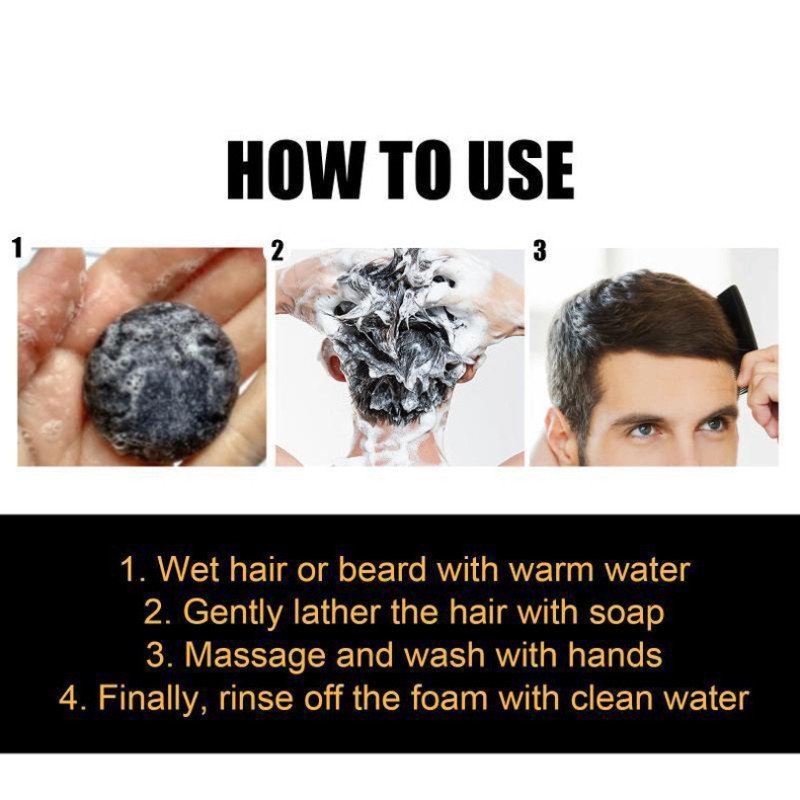 HOW TO USE

1

2

3

1. Wet hair or beard with warm water
2. Gently lather the hair with soap
3. Massage and wash with hands
4. Finally, rinse off the foam with clean water