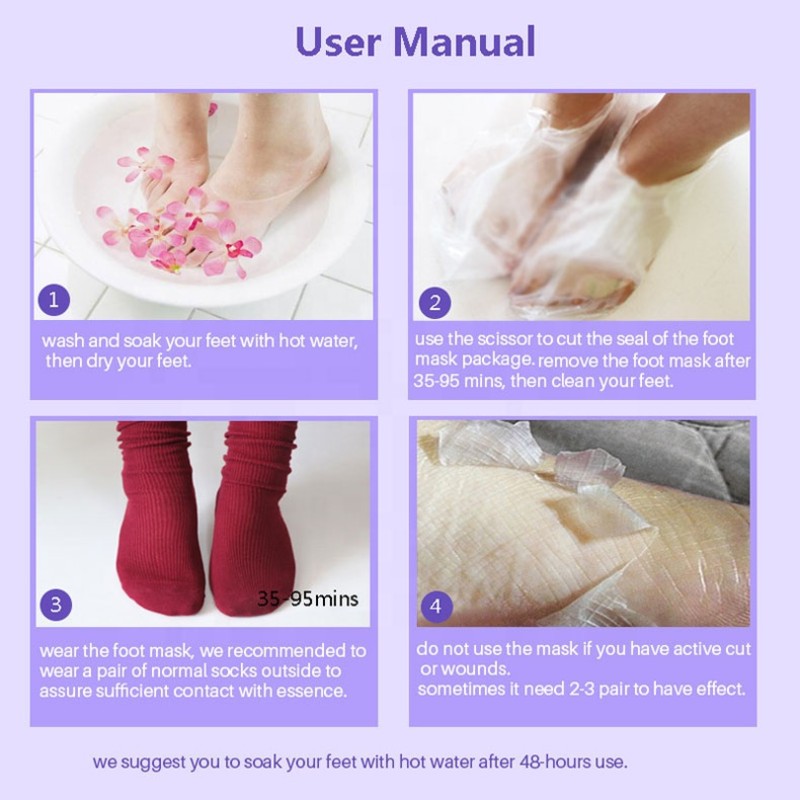 User Manual

1

wash and soak your feet with hot water, then dry your feet.

2

use the scissor to cut the seal of the foot mask package. remove the foot mask after 35-95 mins, then clean your feet.

35-95mins

3

wear the foot mask, we recommended to wear a pair of normal socks outside to assure sufficient contact with essence.

4

do not use the mask if you have active cut or wounds.
sometimes it need 2-3 pair to have effect.

we suggest you to soak your feet with hot water after 48-hours use.