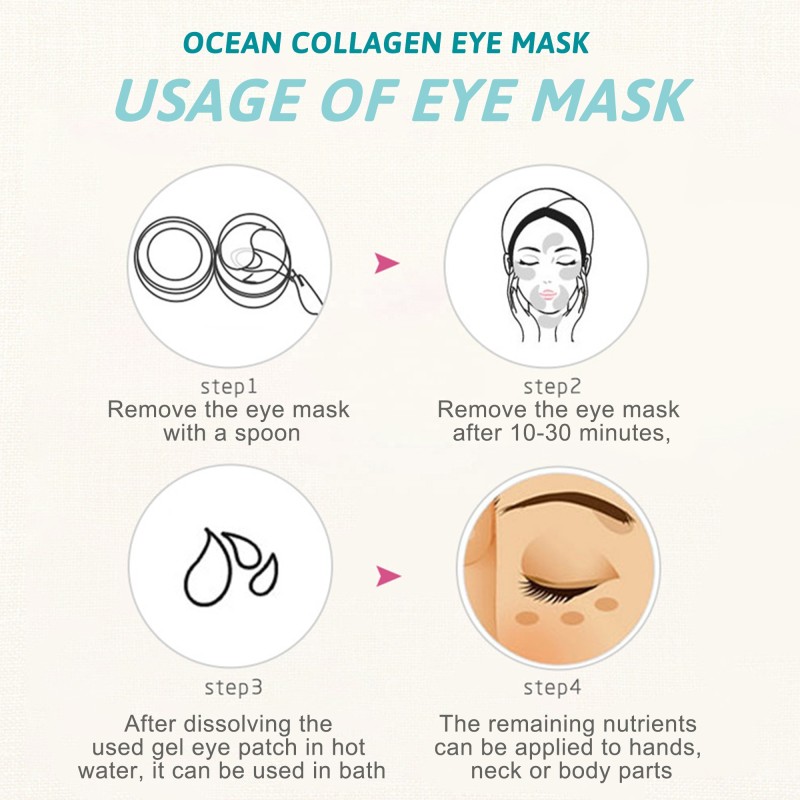 OCEAN COLLAGEN EYE MASK

USAGE OF EYE MASK

step1
Remove the eye mask with a spoon

step2
Remove the eye mask after 10-30 minutes,

step3
After dissolving the used gel eye patch in hot water, it can be used in bath

step4
The remaining nutrients can be applied to hands, neck or body parts