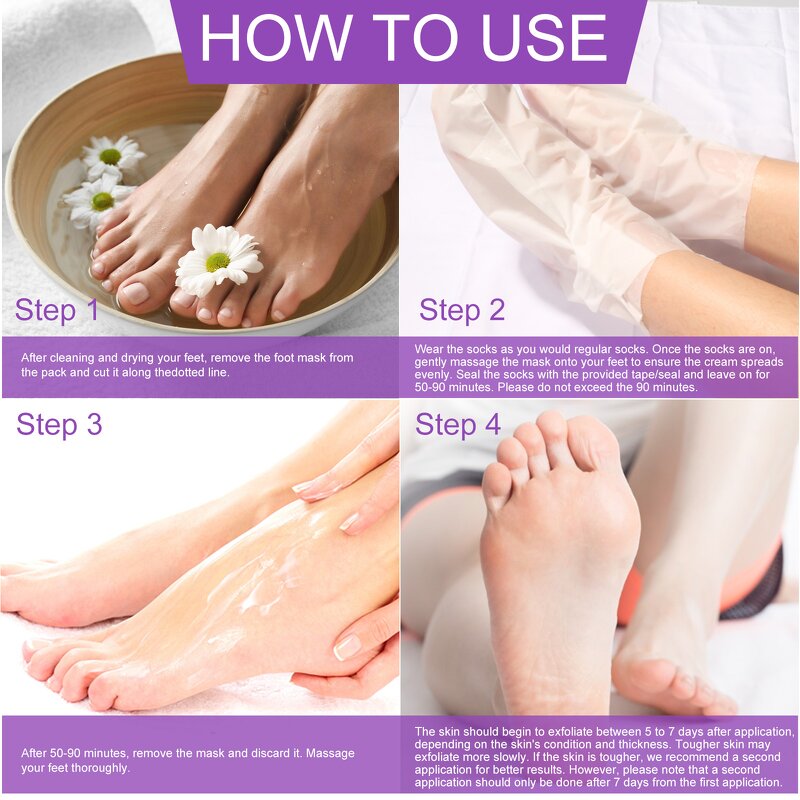 HOW TO USE

Step 1

After cleaning and drying your feet, remove the foot mask from the pack and cut it along thedotted line.

Step 2

Wear the socks as you would regular socks. Once the socks are on, gently massage the mask onto your feet to ensure the cream spreads evenly. Seal the socks with the provided tape/seal and leave on for 50-90 minutes. Please do not exceed the 90 minutes.

Step 3

After 50-90 minutes, remove the mask and discard it. Massage your feet thoroughly.

Step 4

The skin should begin to exfoliate between 5 to 7 days after application, depending on the skin's condition and thickness. Tougher skin may exfoliate more slowly. If the skin is tougher, we recommend a second application for better results. However, please note that a second application should only be done after 7 days from the first application.