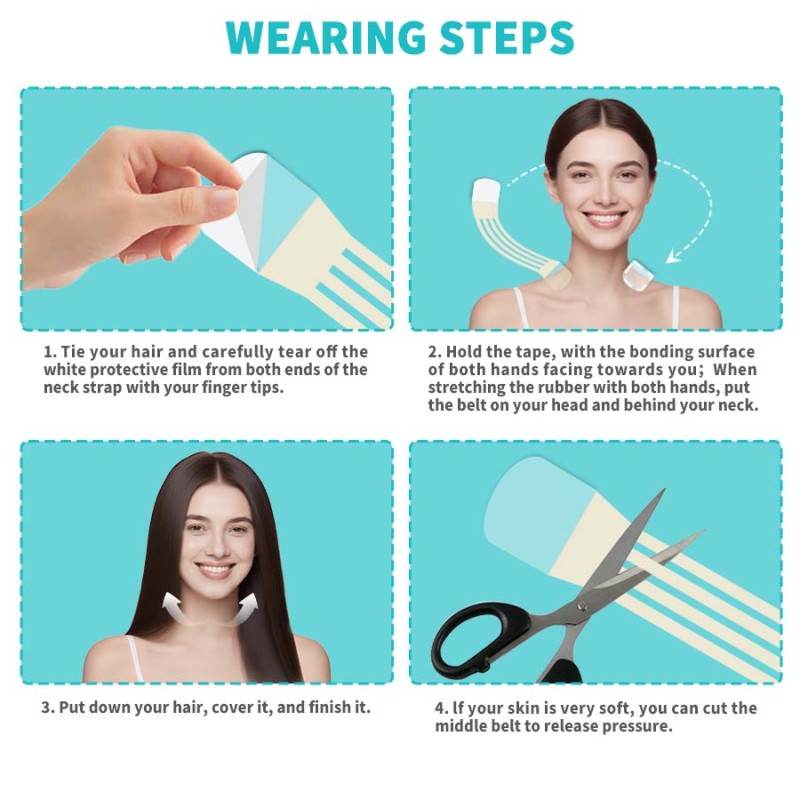 WEARING STEPS

1. Tie your hair and carefully tear off the white protective film from both ends of the neck strap with your finger tips.

2. Hold the tape, with the bonding surface of both hands facing towards you; When stretching the rubber with both hands, put the belt on your head and behind your neck.

3. Put down your hair, cover it, and finish it.

4. If your skin is very soft, you can cut the middle belt to release pressure.