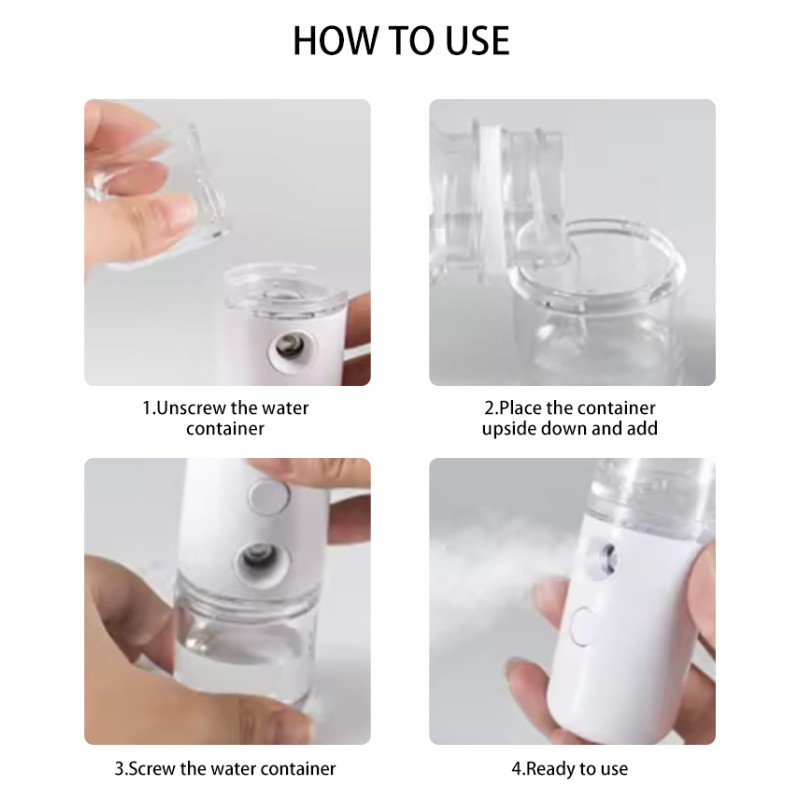 HOW TO USE

1.Unscrew the water container

2.Place the container upside down and add

3.Screw the water container

4.Ready to use