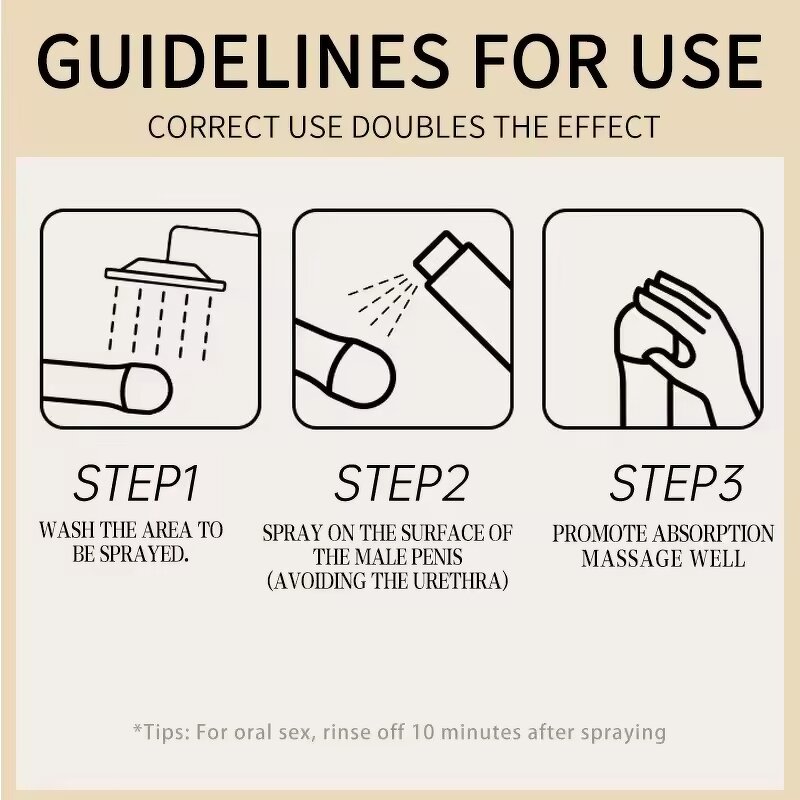 GUIDELINES FOR USE

CORRECT USE DOUBLES THE EFFECT

STEP1

WASH THE AREA TO BE SPRAYED.

STEP2

SPRAY ON THE SURFACE OF THE MALE PENIS (AVOIDING THE URETHRA)

STEP3

PROMOTE ABSORPTION MASSAGE WELL

*Tips: For oral sex, rinse off 10 minutes after spraying