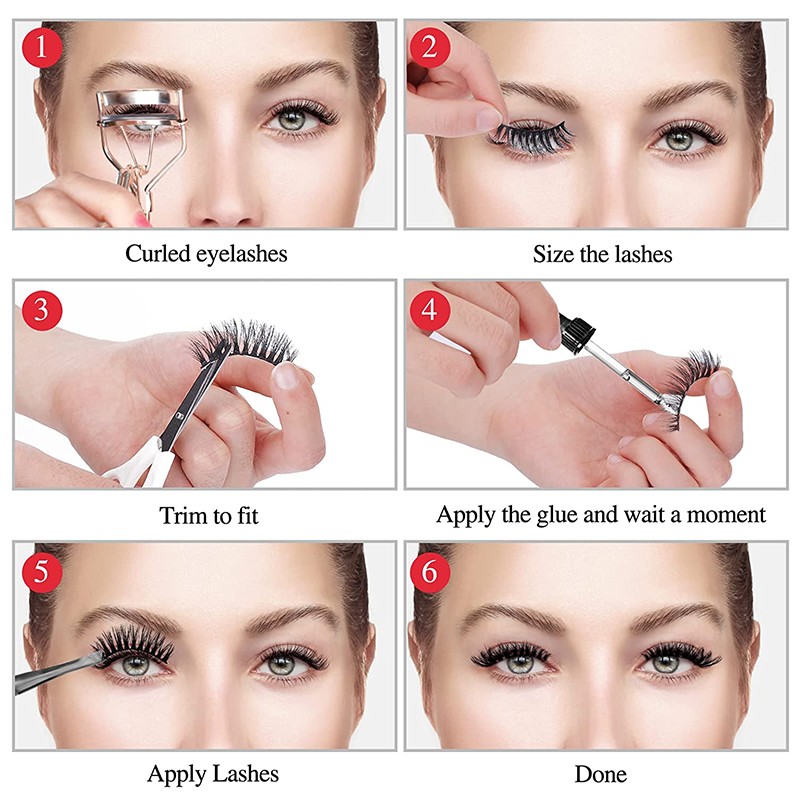 1

Curled eyelashes

2

Size the lashes

3

Trim to fit

4

Apply the glue and wait a moment

5

Apply Lashes

6

Done