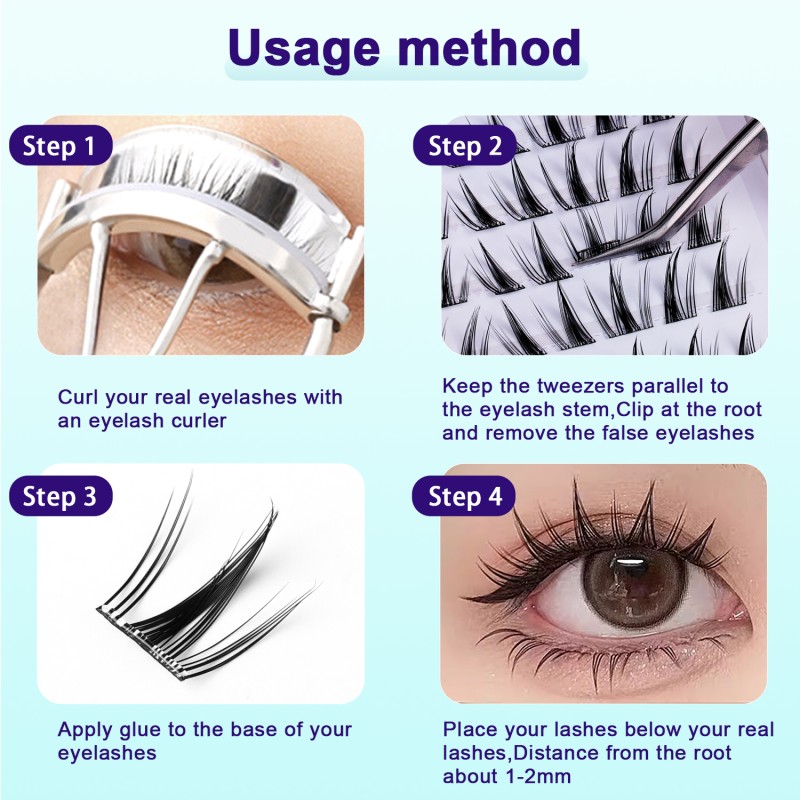 Usage method

Step 1

Curl your real eyelashes with an eyelash curler

Step 2

Keep the tweezers parallel to the eyelash stem,Clip at the root and remove the false eyelashes

Step 3

Apply glue to the base of your eyelashes

Step 4

Place your lashes below your real lashes,Distance from the root about 1-2mm