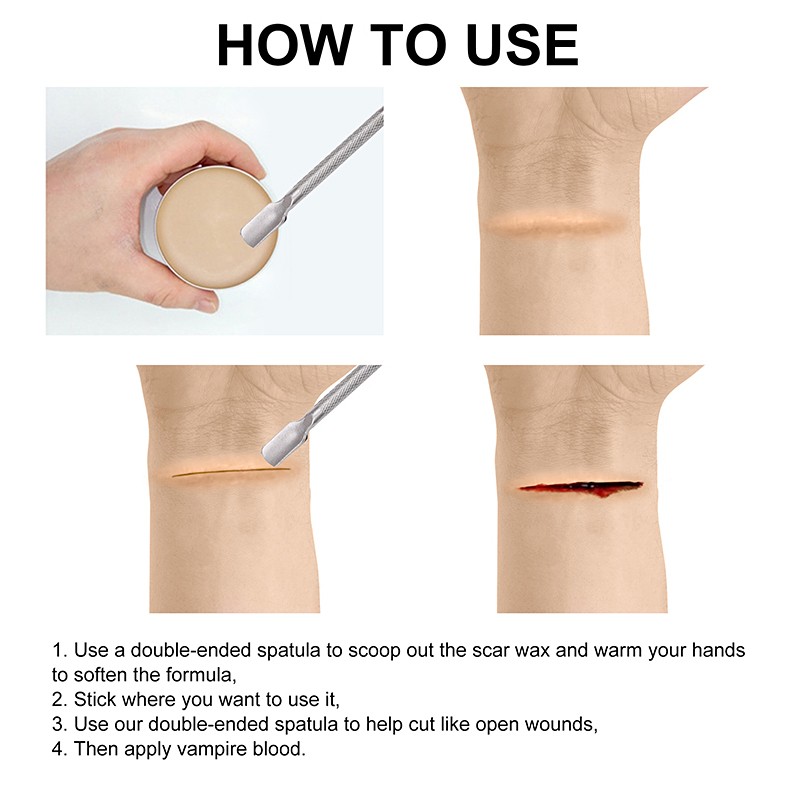 HOW TO USE

1. Use a double-ended spatula to scoop out the scar wax and warm your hands to soften the formula,
2. Stick where you want to use it,
3. Use our double-ended spatula to help cut like open wounds,
4. Then apply vampire blood.