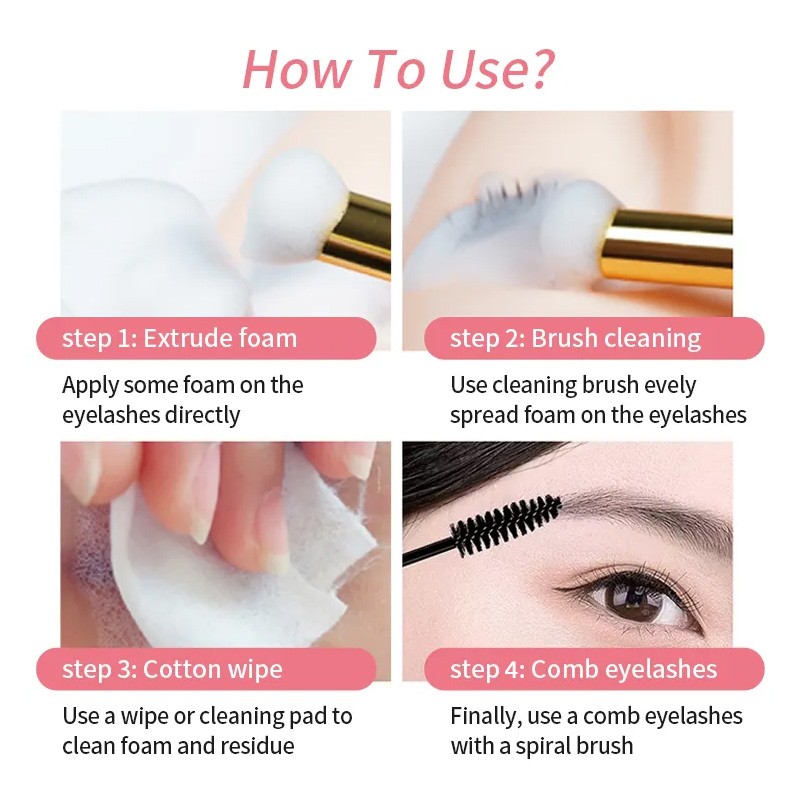 How To Use?

step 1: Extrude foam

Apply some foam on the eyelashes directly

step 2: Brush cleaning

Use cleaning brush evely spread foam on the eyelashes

step 3: Cotton wipe

Use a wipe or cleaning pad to clean foam and residue

step 4: Comb eyelashes

Finally, use a comb eyelashes with a spiral brush