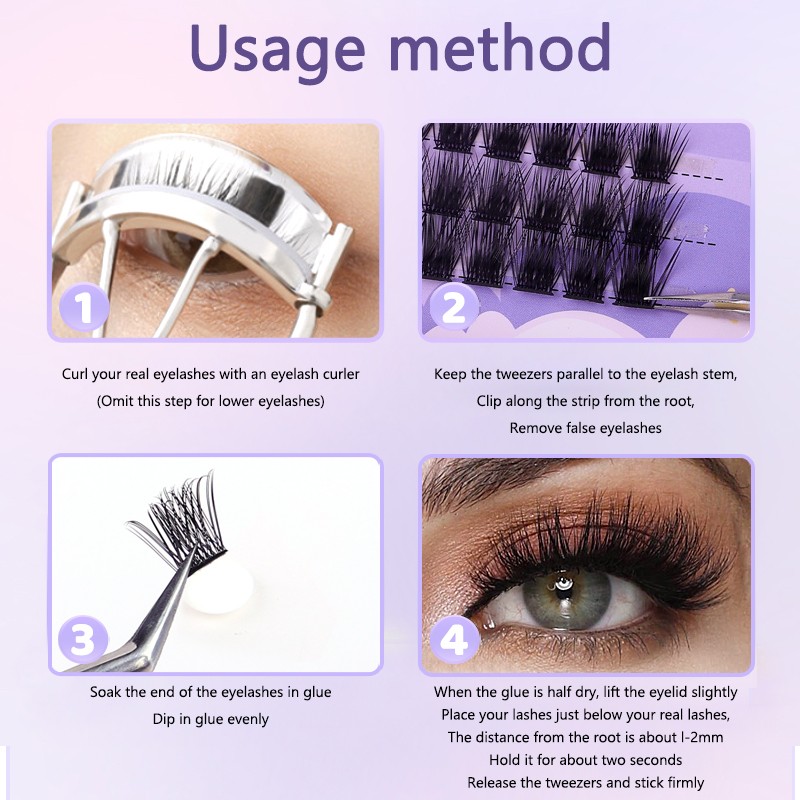 Usage method

1

Curl your real eyelashes with an eyelash curler
(Omit this step for lower eyelashes)

2

Keep the tweezers parallel to the eyelash stem,
Clip along the strip from the root,
Remove false eyelashes

3

Soak the end of the eyelashes in glue
Dip in glue evenly

4

When the glue is half dry, lift the eyelid slightly
Place your lashes just below your real lashes,
The distance from the root is about l-2mm
Hold it for about two seconds
Release the tweezers and stick firmly