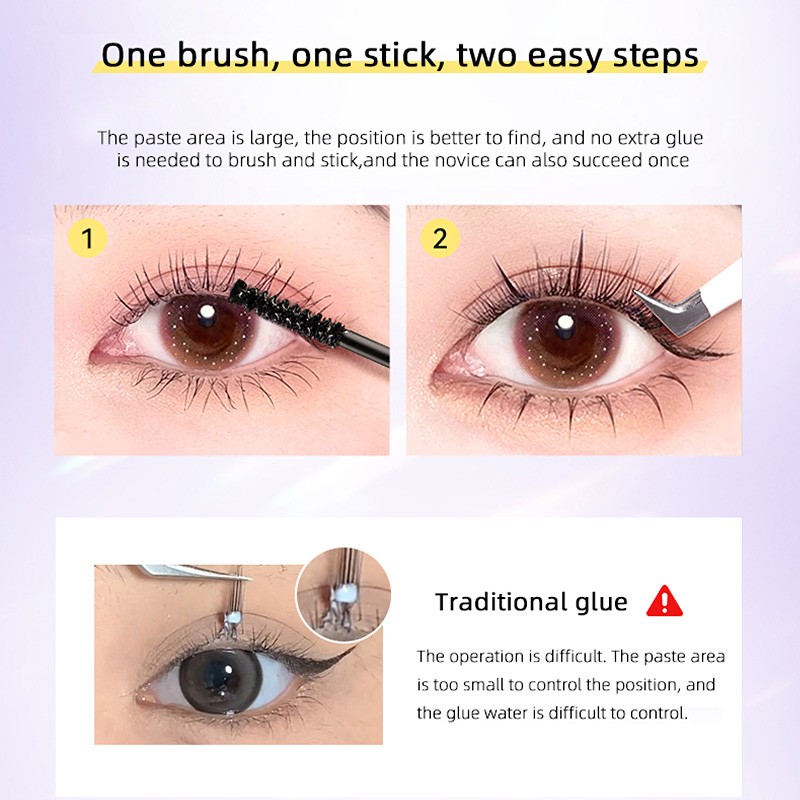 One brush, one stick, two easy steps

The paste area is large, the position is better to find, and no extra glue is needed to brush and stick,and the novice can also succeed once

1

2

Traditional glue

The operation is difficult. The paste area is too small to control the position, and the glue water is difficult to control.