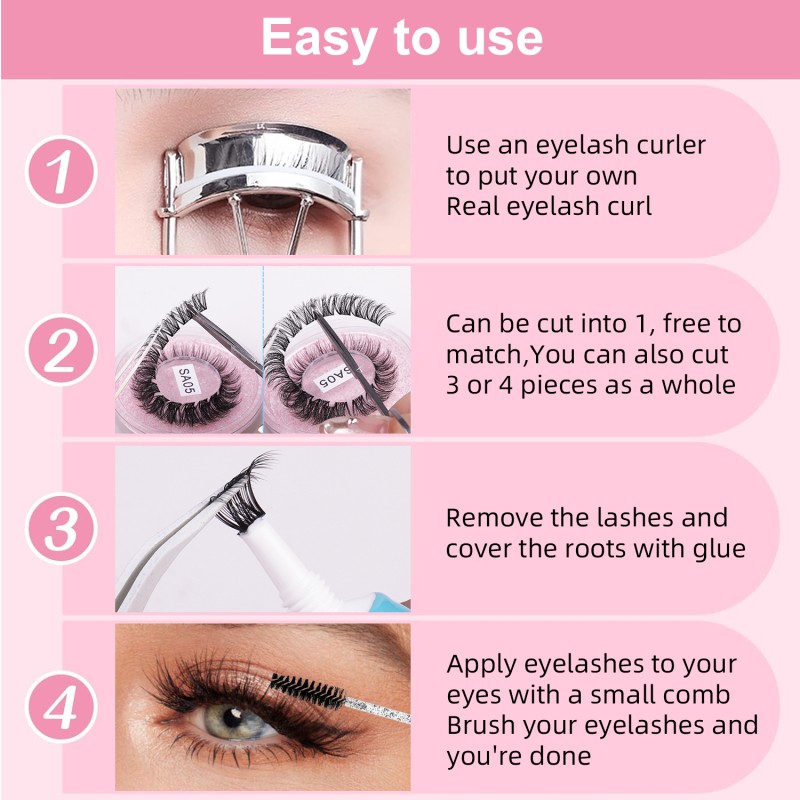 Easy to use

1

Use an eyelash curler to put your own Real eyelash curl

2

SA05

SA05

Can be cut into 1, free to match,You can also cut 3 or 4 pieces as a whole

3

Remove the lashes and cover the roots with glue

4

Apply eyelashes to your eyes with a small comb Brush your eyelashes and you're done