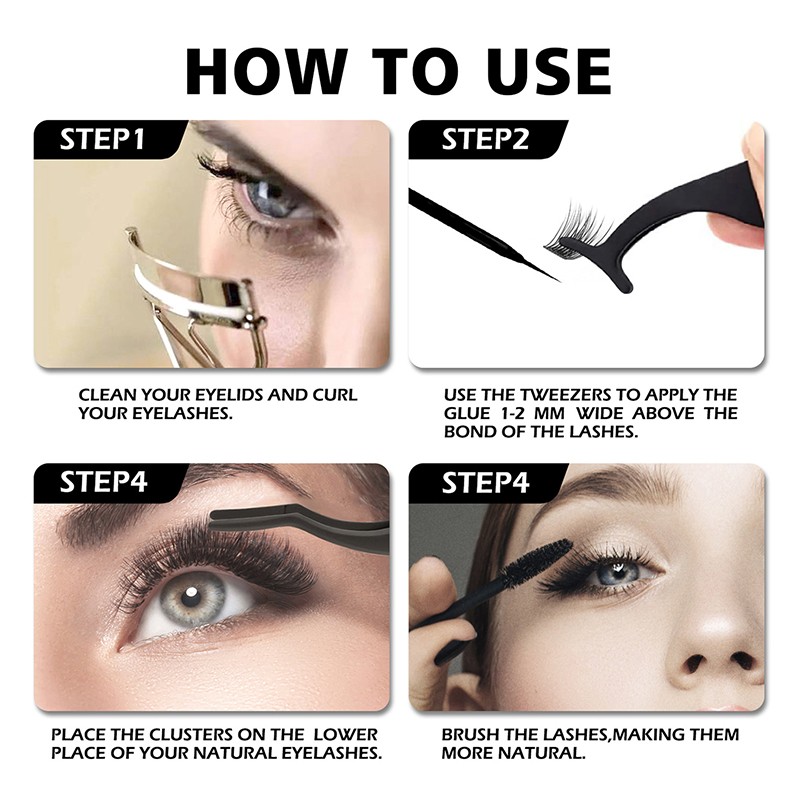 HOW TO USE

STEP1

CLEAN YOUR EYELIDS AND CURL YOUR EYELASHES.

STEP2

USE THE TWEEZERS TO APPLY THE GLUE 1-2 MM WIDE ABOVE THE BOND OF THE LASHES.

STEP4

PLACE THE CLUSTERS ON THE LOWER PLACE OF YOUR NATURAL EYELASHES.

STEP4

BRUSH THE LASHES,MAKING THEM MORE NATURAL.