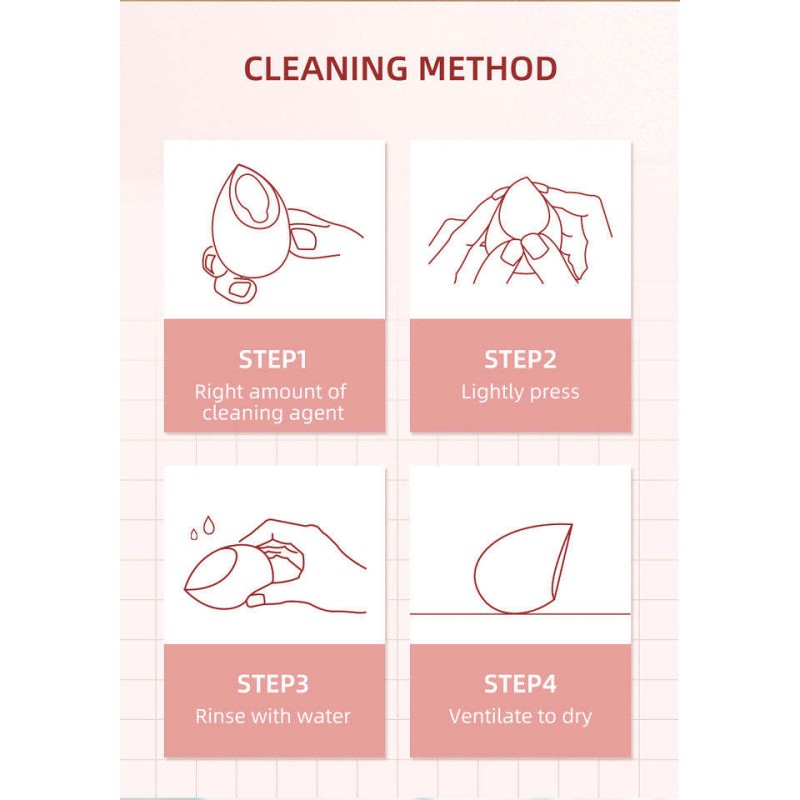 CLEANING METHOD

STEP1
Right amount of cleaning agent

STEP2
Lightly press

STEP3
Rinse with water

STEP4
Ventilate to dry