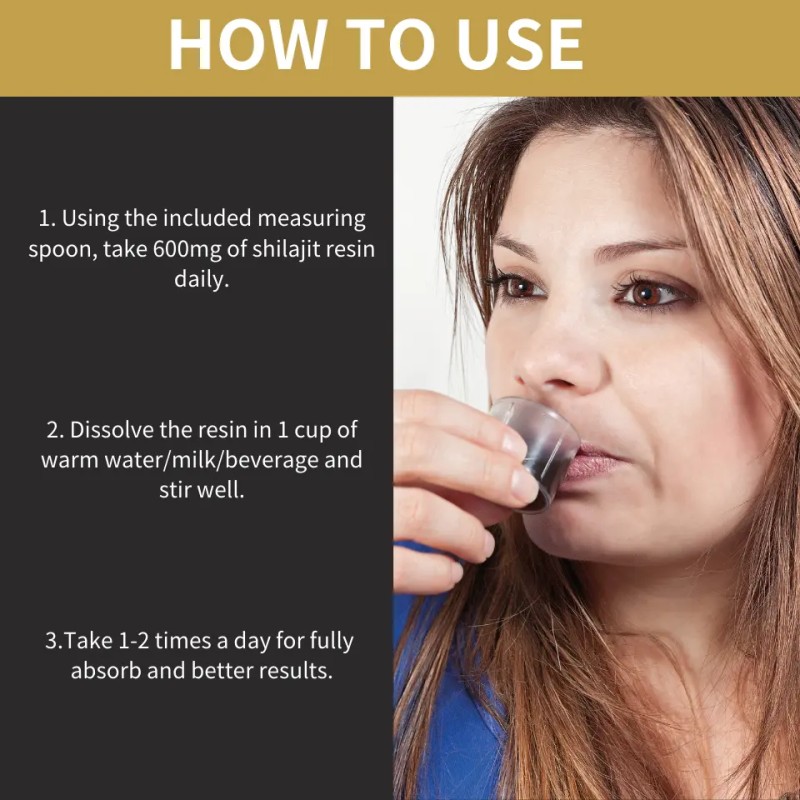 HOW TO USE

1. Using the included measuring spoon, take 600mg of shilajit resin daily.

2. Dissolve the resin in 1 cup of warm water/milk/beverage and stir well.

3.Take 1-2 times a day for fully absorb and better results.