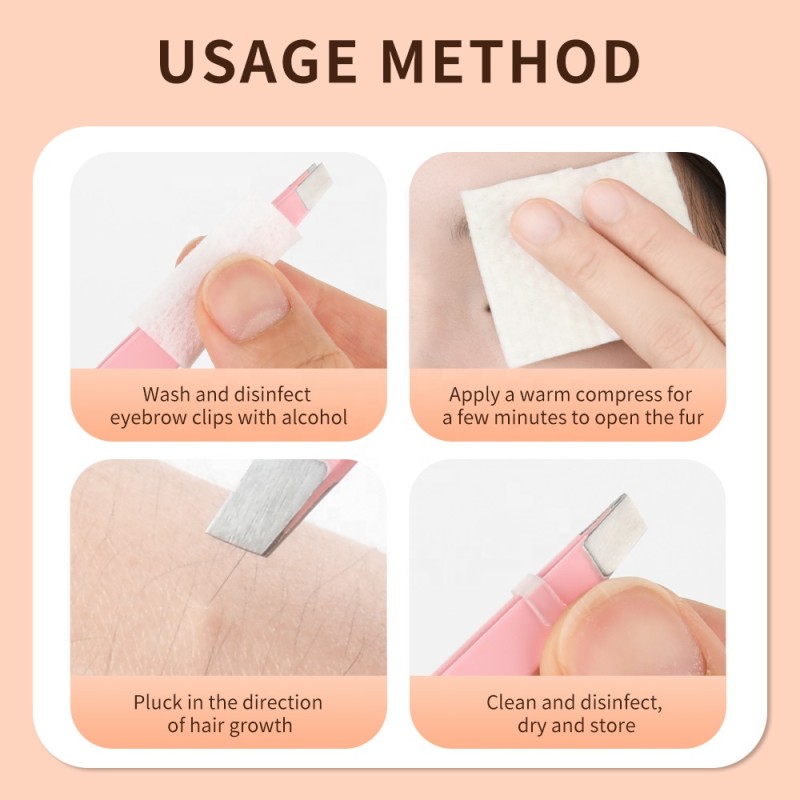 USAGE METHOD

Wash and disinfect eyebrow clips with alcohol

Apply a warm compress for a few minutes to open the fur

Pluck in the direction of hair growth

Clean and disinfect, dry and store