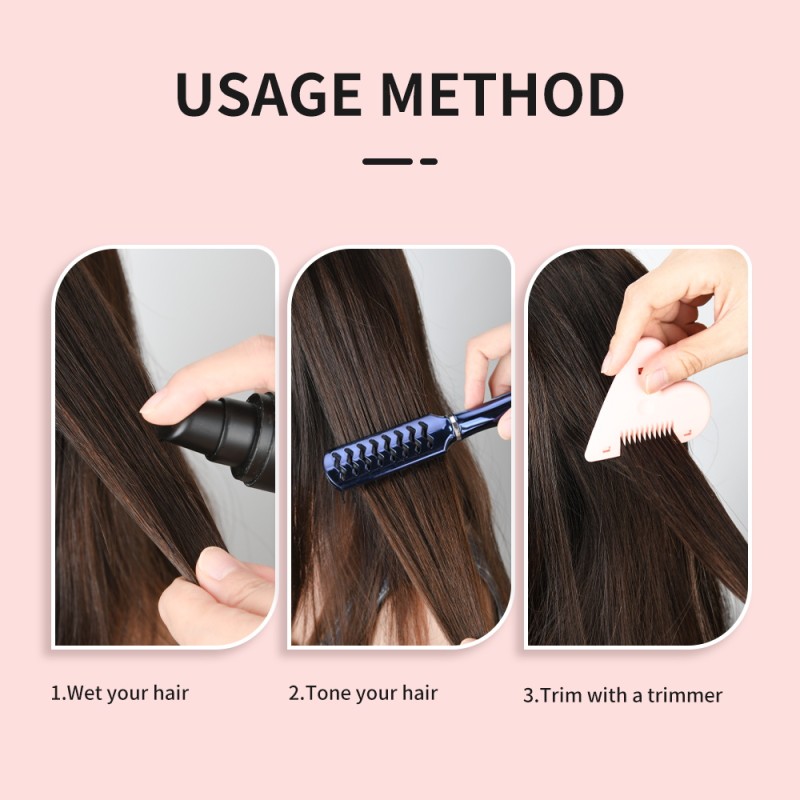 USAGE METHOD

1.Wet your hair

2.Tone your hair

3.Trim with a trimmer