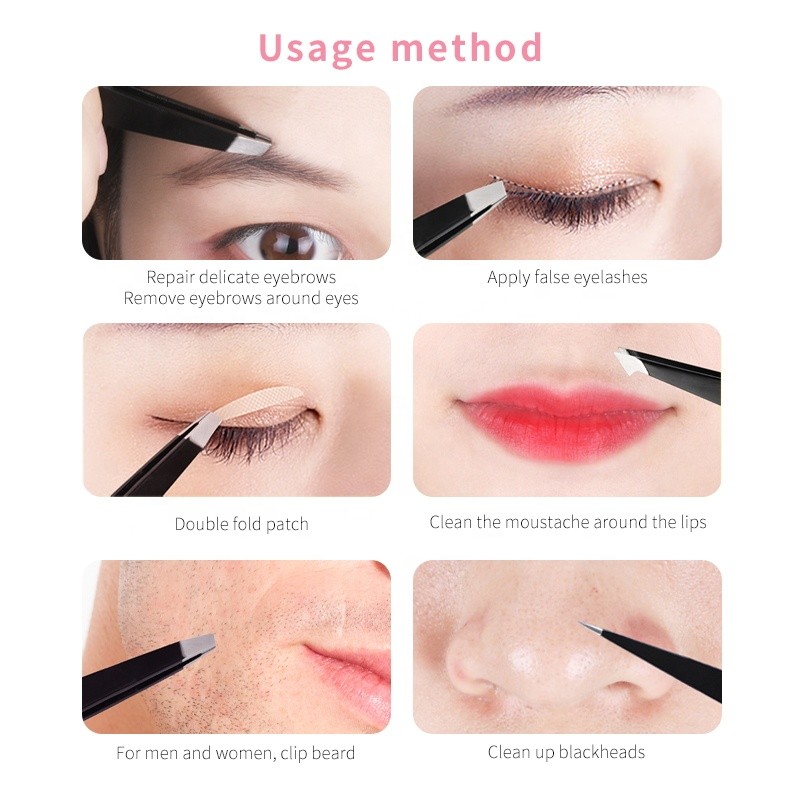 Usage method

Repair delicate eyebrows
Remove eyebrows around eyes

Apply false eyelashes

Double fold patch

Clean the moustache around the lips

For men and women, clip beard

Clean up blackheads