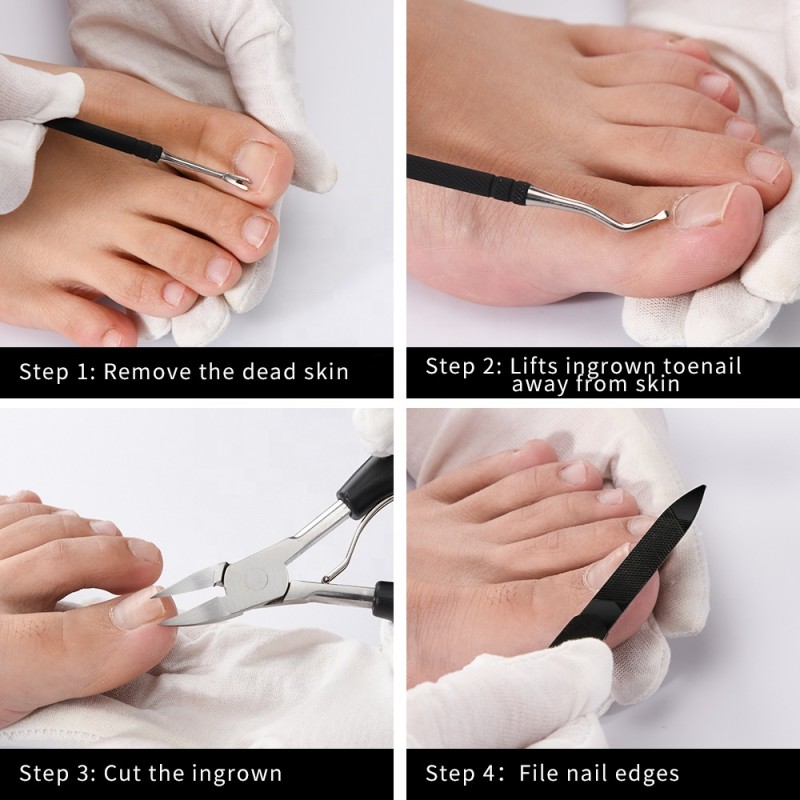 Step 1: Remove the dead skin

Step 2: Lifts ingrown toenail away from skin

Step 3: Cut the ingrown

Step 4: File nail edges