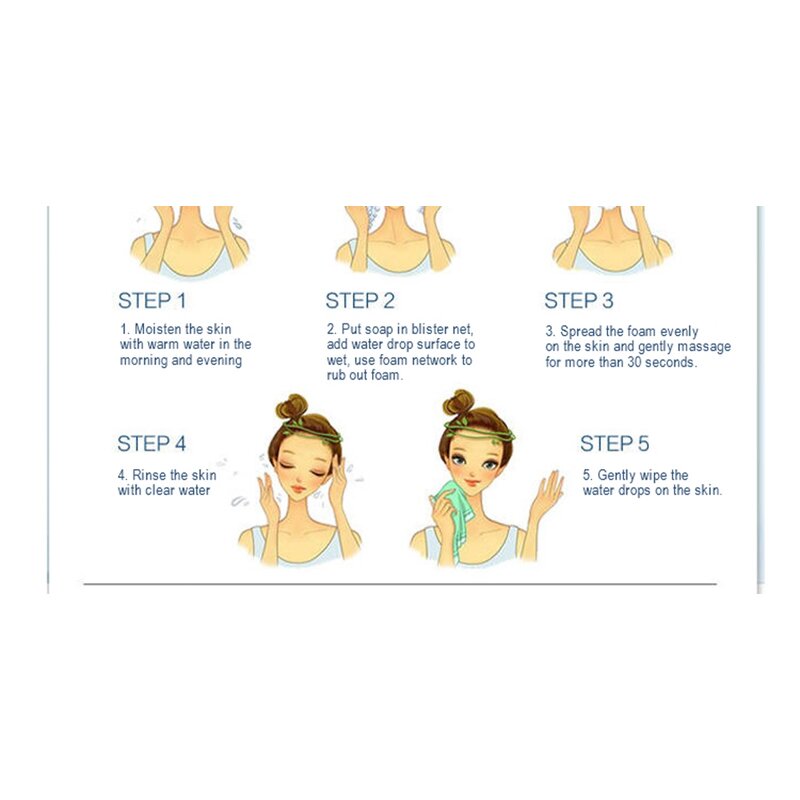 STEP 1

1. Moisten the skin with warm water in the morning and evening

STEP 2

2. Put soap in blister net, add water drop surface to wet, use foam network to rub out foam.

STEP 3

3. Spread the foam evenly on the skin and gently massage for more than 30 seconds.

STEP 4

4. Rinse the skin with clear water

STEP 5

5. Gently wipe the water drops on the skin.