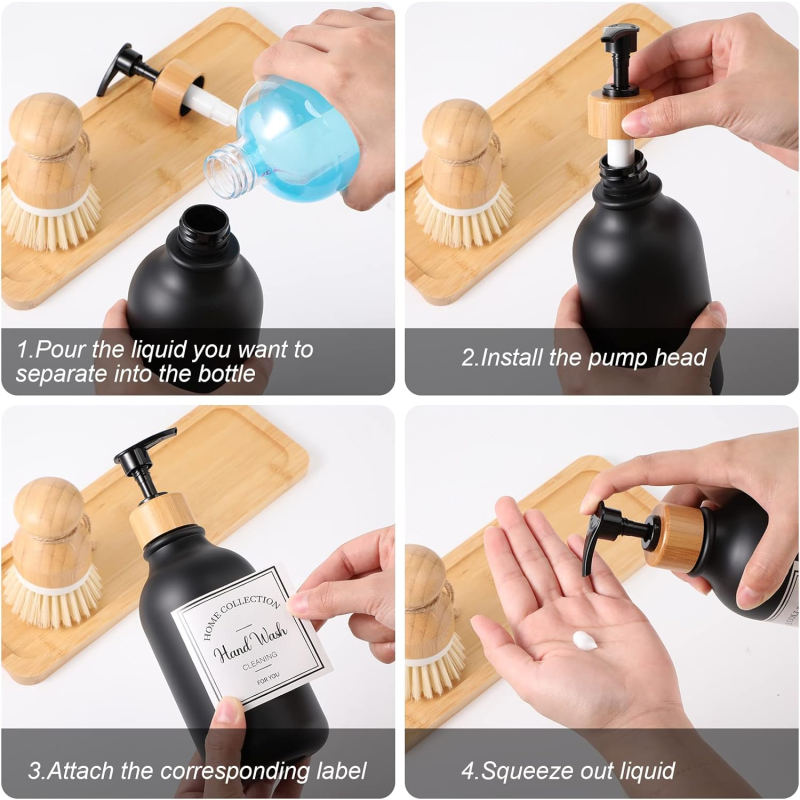 1.Pour the liquid you want to separate into the bottle

2.Install the pump head

HOME COLLECTION
Hand Wash
CLEANING
FOR YOU

3.Attach the corresponding label

4.Squeeze out liquid