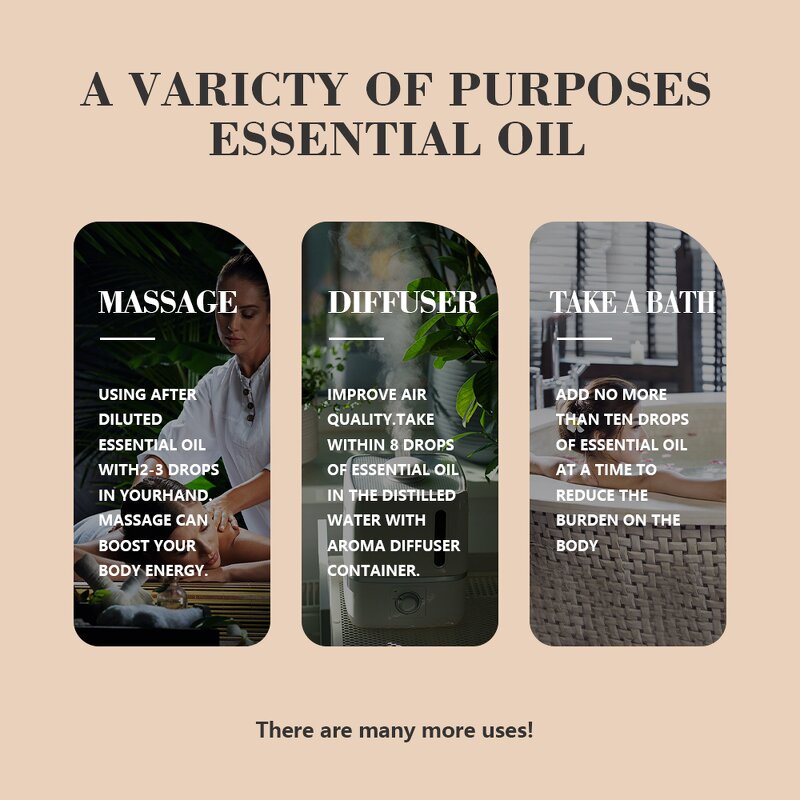 A VARICTY OF PURPOSES ESSENTIAL OIL

MASSAGE

USING AFTER DILUTED ESSENTIAL OIL WITH2-3 DROPS IN YOURHAND. MASSAGE CAN BOOST YOUR BODY ENERGY.

DIFFUSER

IMPROVE AIR QUALITY.TAKE WITHIN 8 DROPS OF ESSENTIAL OIL IN THE DISTILLED WATER WITH AROMA DIFFUSER CONTAINER.

TAKE A BATH

ADD NO MORE THAN TEN DROPS OF ESSENTIAL OIL AT A TIME TO REDUCE THE BURDEN ON THE BODY

There are many more uses!