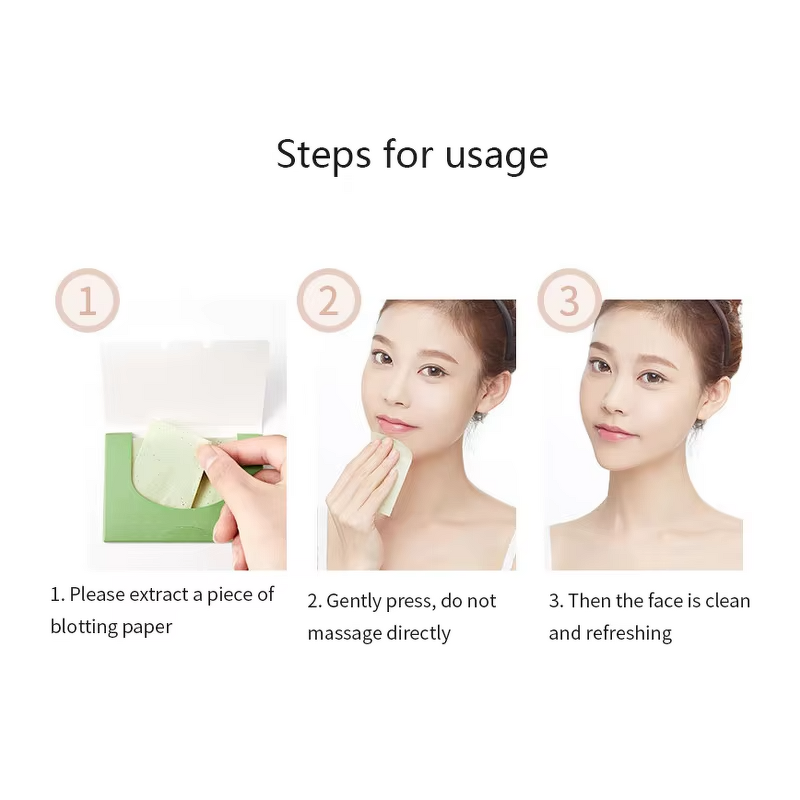 Steps for usage

1

2

3

1. Please extract a piece of blotting paper

2. Gently press, do not massage directly

3. Then the face is clean and refreshing