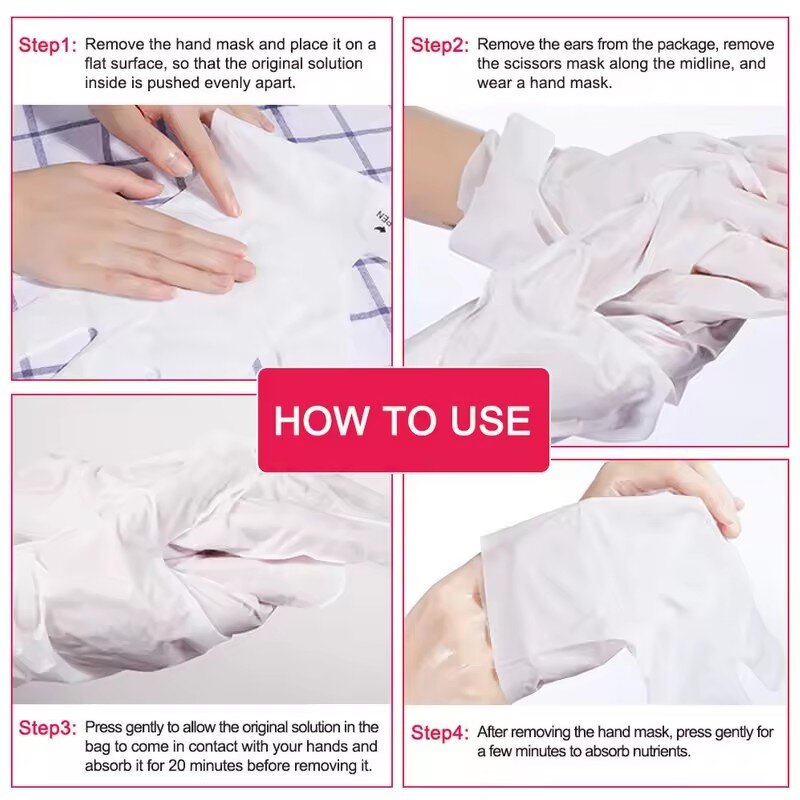 Step1: Remove the hand mask and place it on a flat surface, so that the original solution inside is pushed evenly apart.

Step2: Remove the ears from the package, remove the scissors mask along the midline, and wear a hand mask.

HOW TO USE

Step3: Press gently to allow the original solution in the bag to come in contact with your hands and absorb it for 20 minutes before removing it.

Step4: After removing the hand mask, press gently for a few minutes to absorb nutrients.