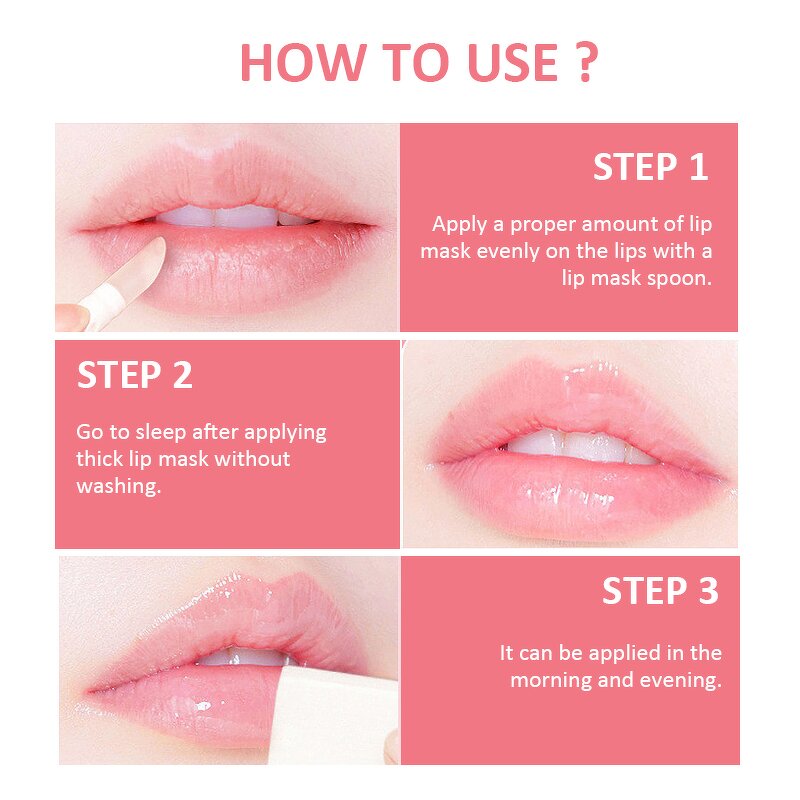 HOW TO USE ?

STEP 1

Apply a proper amount of lip mask evenly on the lips with a lip mask spoon.

STEP 2

Go to sleep after applying thick lip mask without washing.

STEP 3

It can be applied in the morning and evening.