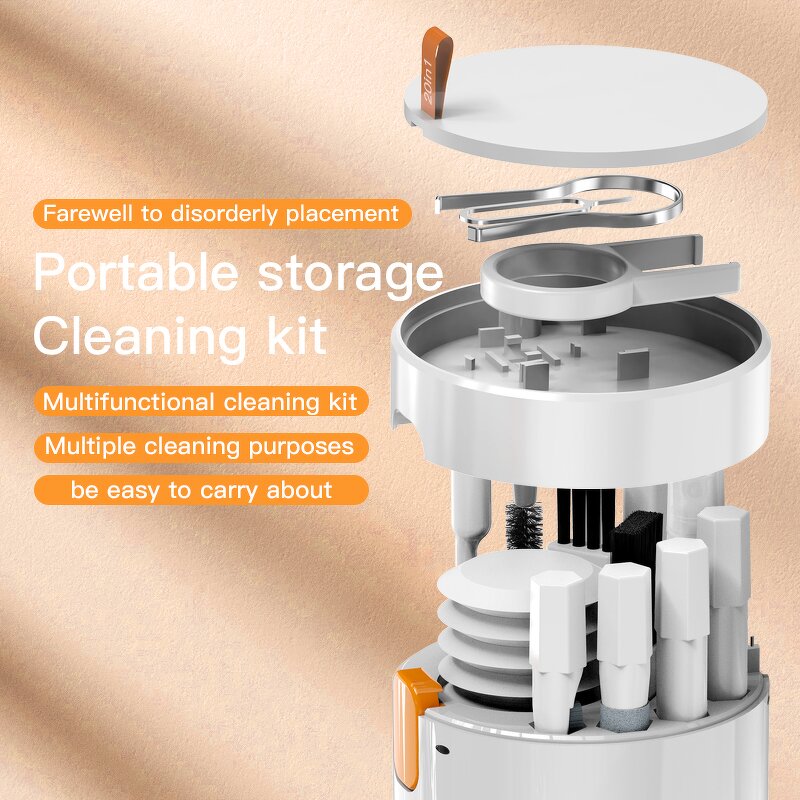 20in1

Farewell to disorderly placement

Portable storage Cleaning kit

Multifunctional cleaning kit

Multiple cleaning purposes

be easy to carry about