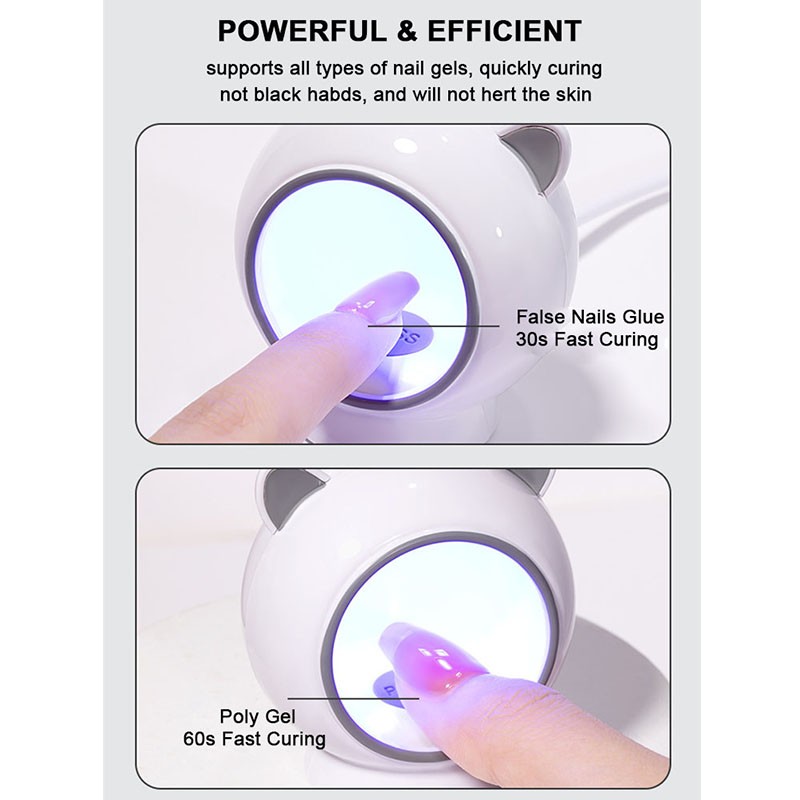 POWERFUL & EFFICIENT

supports all types of nail gels, quickly curing not black habds, and will not hert the skin

False Nails Glue
30s Fast Curing

Poly Gel
60s Fast Curing