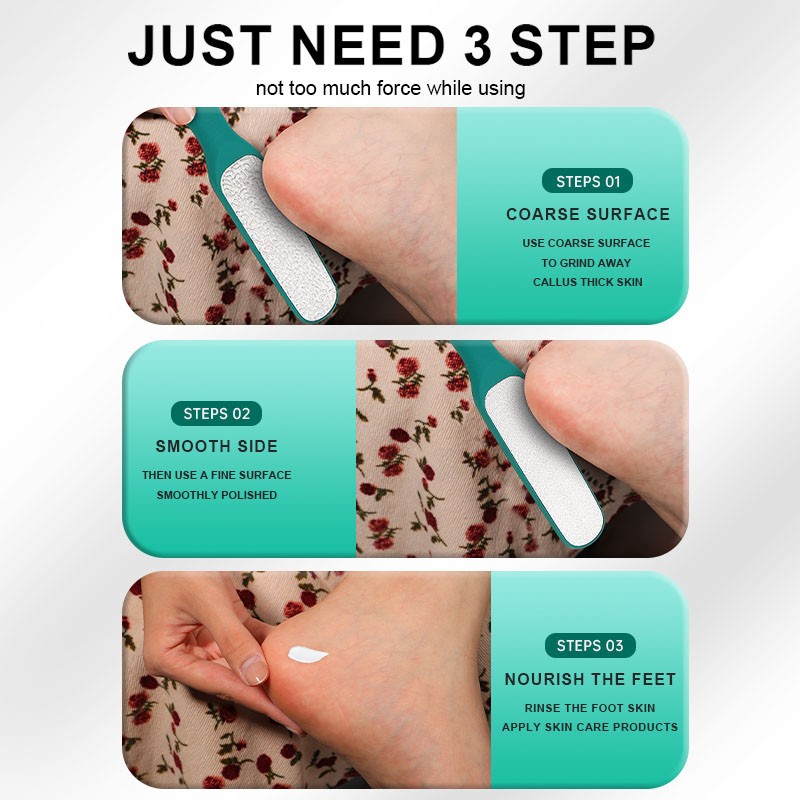 JUST NEED 3 STEP

not too much force while using

STEPS 01

COARSE SURFACE

USE COARSE SURFACE TO GRIND AWAY CALLUS THICK SKIN

STEPS 02

SMOOTH SIDE

THEN USE A FINE SURFACE SMOOTHLY POLISHED

STEPS 03

NOURISH THE FEET

RINSE THE FOOT SKIN APPLY SKIN CARE PRODUCTS