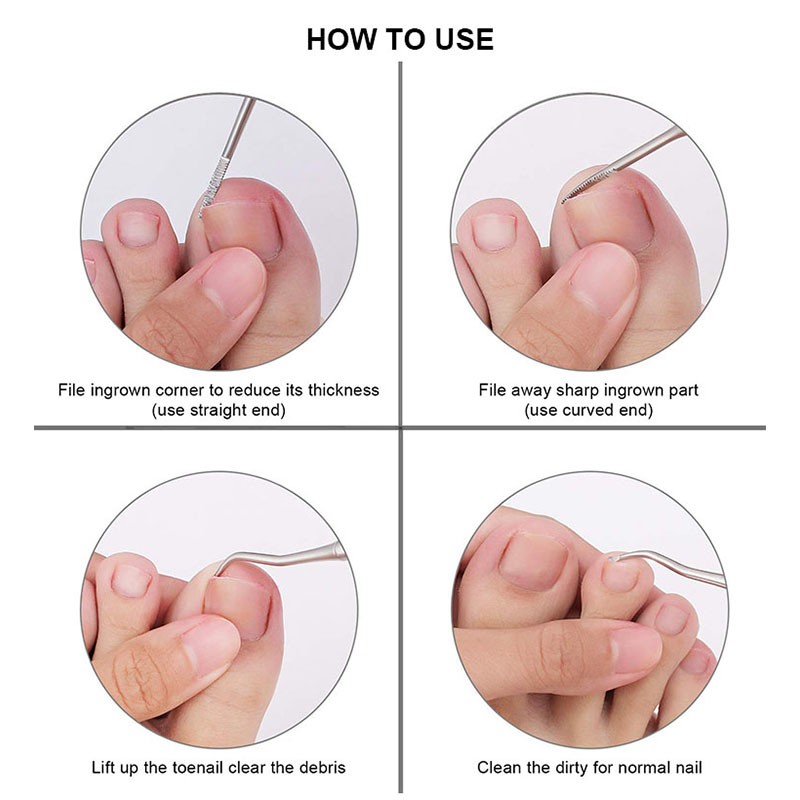 HOW TO USE

File ingrown corner to reduce its thickness (use straight end)

File away sharp ingrown part (use curved end)

Lift up the toenail clear the debris

Clean the dirty for normal nail