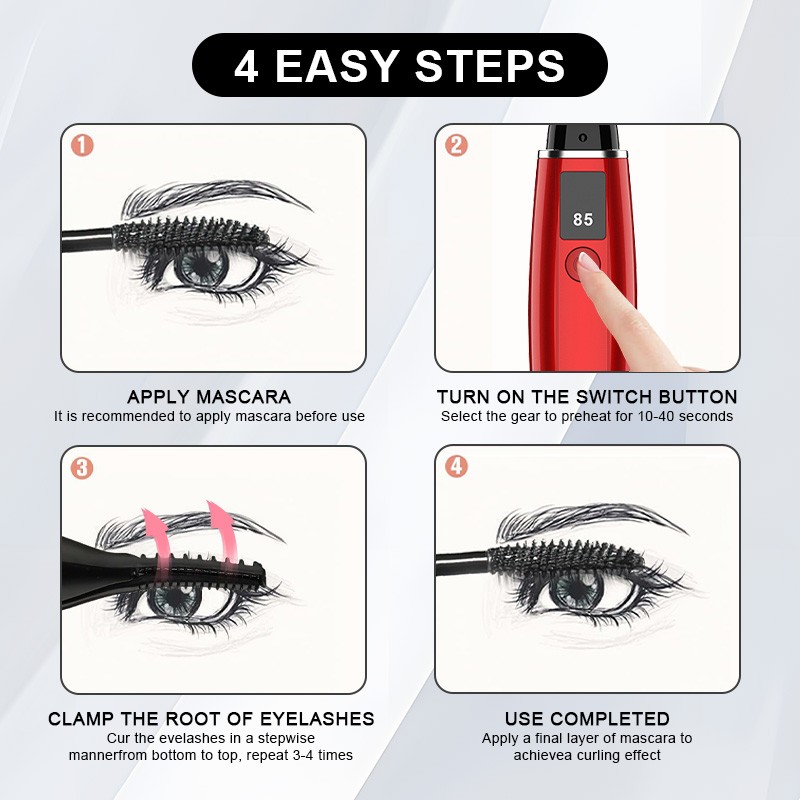 4 EASY STEPS

1

APPLY MASCARA
It is recommended to apply mascara before use

2

85

TURN ON THE SWITCH BUTTON
Select the gear to preheat for 10-40 seconds

3

CLAMP THE ROOT OF EYELASHES
Cur the evelashes in a stepwise mannerfrom bottom to top, repeat 3-4 times

4

USE COMPLETED
Apply a final layer of mascara to achievea curling effect