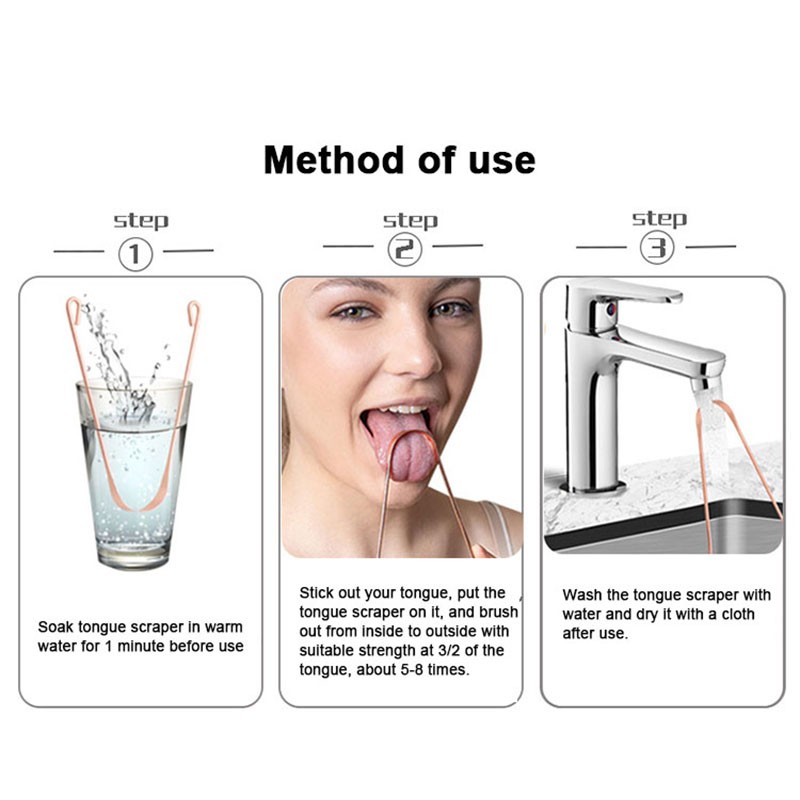 Method of use

step
①

Soak tongue scraper in warm water for 1 minute before use

step
②

Stick out your tongue, put the tongue scraper on it, and brush out from inside to outside with suitable strength at 3/2 of the tongue, about 5-8 times.

step
③

Wash the tongue scraper with water and dry it with a cloth after use.