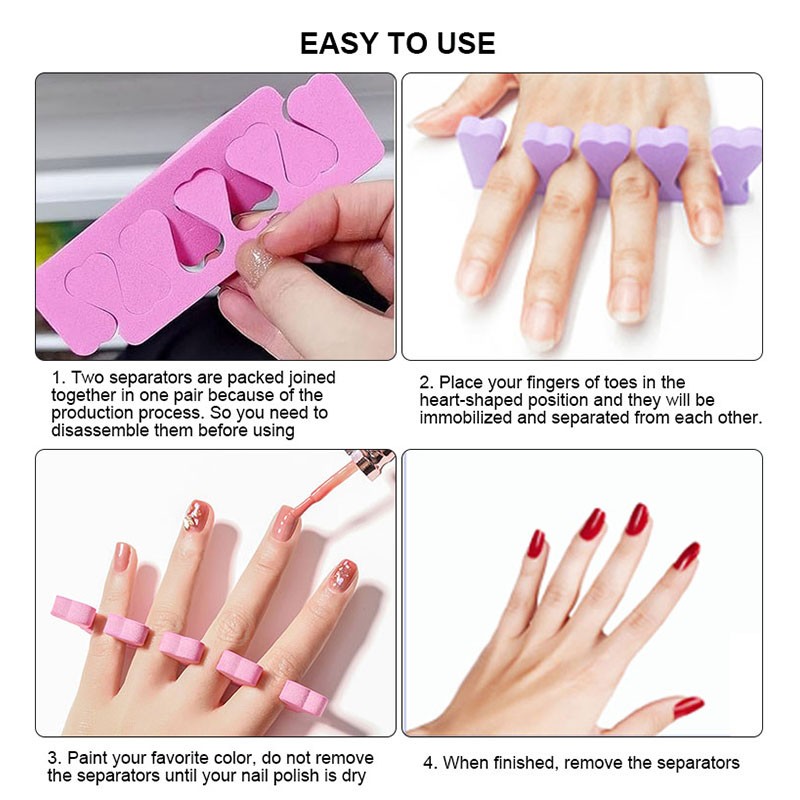 EASY TO USE

1. Two separators are packed joined together in one pair because of the production process. So you need to disassemble them before using

2. Place your fingers of toes in the heart-shaped position and they will be immobilized and separated from each other.

3. Paint your favorite color, do not remove the separators until your nail polish is dry

4. When finished, remove the separators