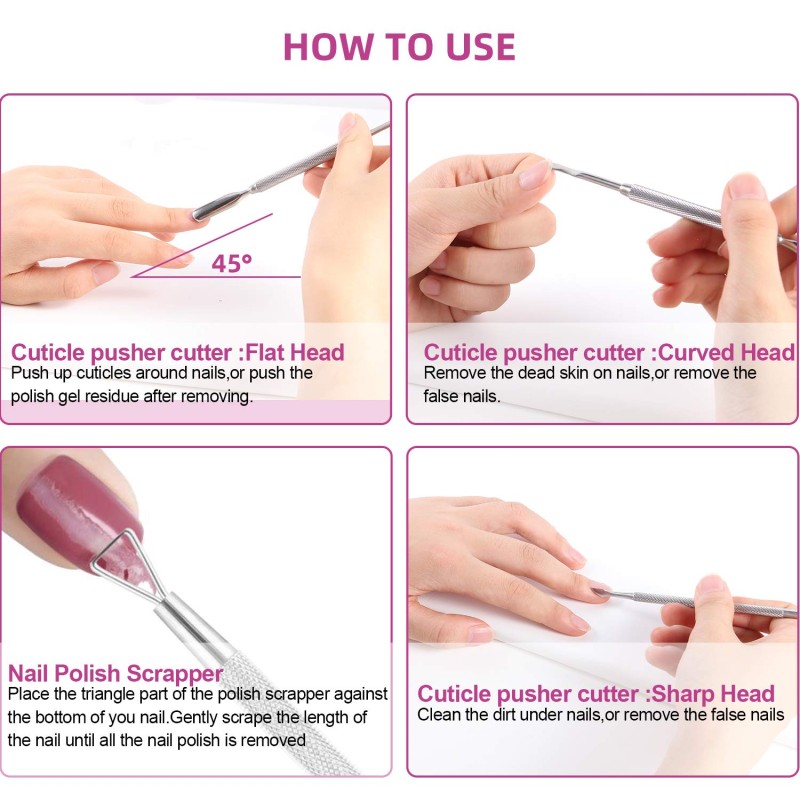 HOW TO USE

45°

Cuticle pusher cutter :Flat Head
Push up cuticles around nails,or push the polish gel residue after removing.

Cuticle pusher cutter :Curved Head
Remove the dead skin on nails,or remove the false nails.

Nail Polish Scrapper
Place the triangle part of the polish scrapper against the bottom of you nail.Gently scrape the length of the nail until all the nail polish is removed

Cuticle pusher cutter :Sharp Head
Clean the dirt under nails,or remove the false nails