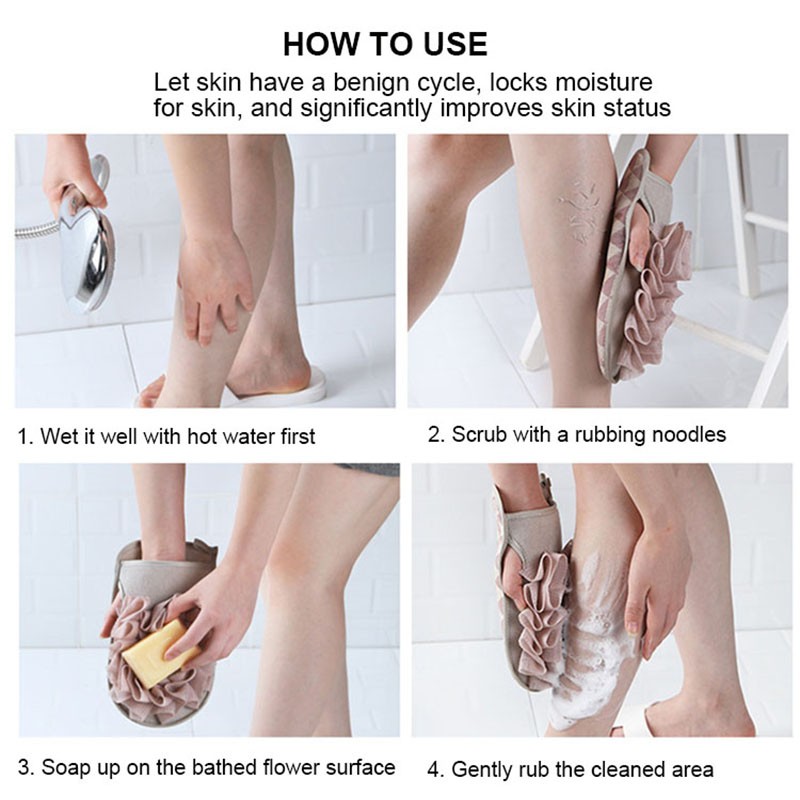 HOW TO USE

Let skin have a benign cycle, locks moisture for skin, and significantly improves skin status

1. Wet it well with hot water first

2. Scrub with a rubbing noodles

3. Soap up on the bathed flower surface

4. Gently rub the cleaned area