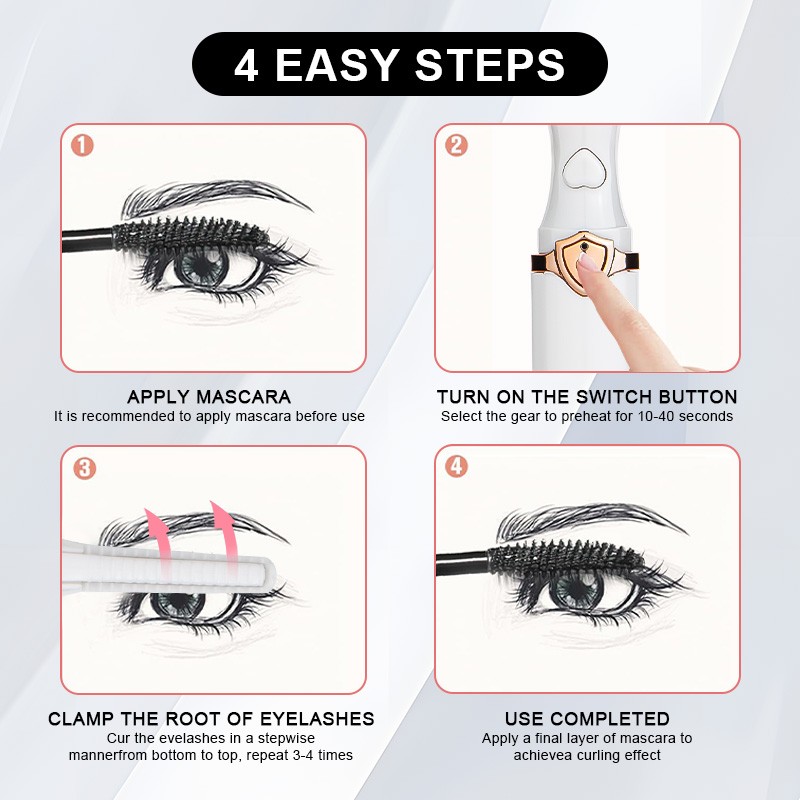 4 EASY STEPS

1

APPLY MASCARA
It is recommended to apply mascara before use

2

TURN ON THE SWITCH BUTTON
Select the gear to preheat for 10-40 seconds

3

CLAMP THE ROOT OF EYELASHES
Cur the evelashes in a stepwise mannerfrom bottom to top, repeat 3-4 times

4

USE COMPLETED
Apply a final layer of mascara to achievea curling effect