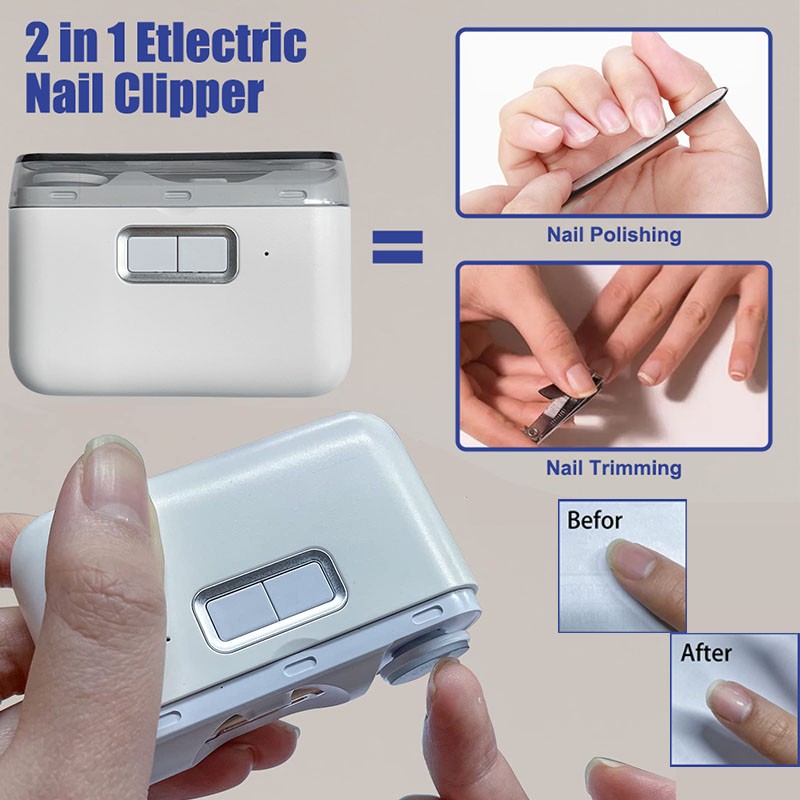 2 in 1 Etlectric Nail Clipper

=

Nail Polishing

Nail Trimming

Befor

After